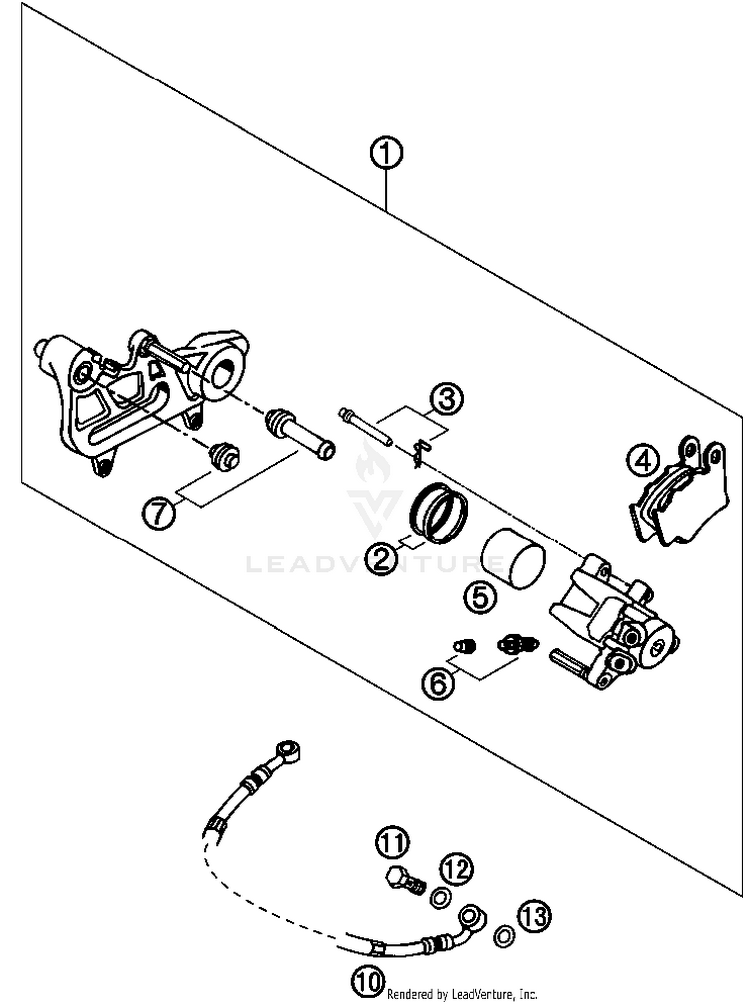 1
3
4
7
2
LEADVENTURE
5
6
11
12
13
10
Rendered by LeadVenture, Inc.