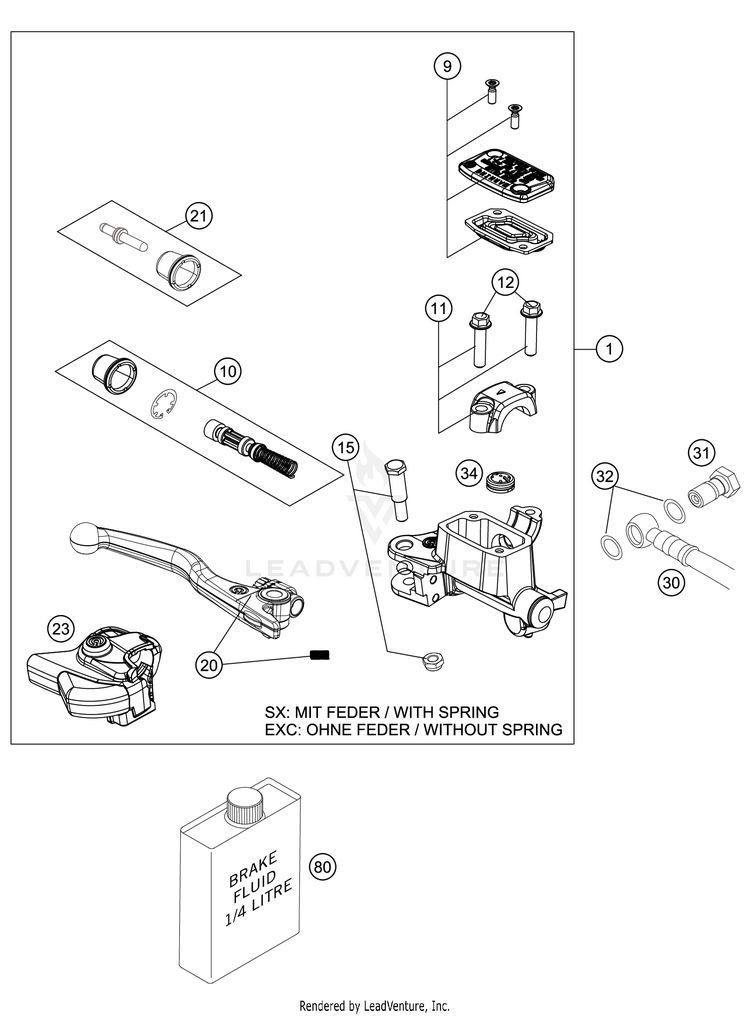 9

21

12

11

1

10

15

34

31

32

30

LEADVENTURE

23

20

SX: MIT FEDER / WITH SPRING
EXC: OHNE FEDER / WITHOUT SPRING

BRAKE FLUID 1/4 LITRE

80

Rendered by LeadVenture, Inc.