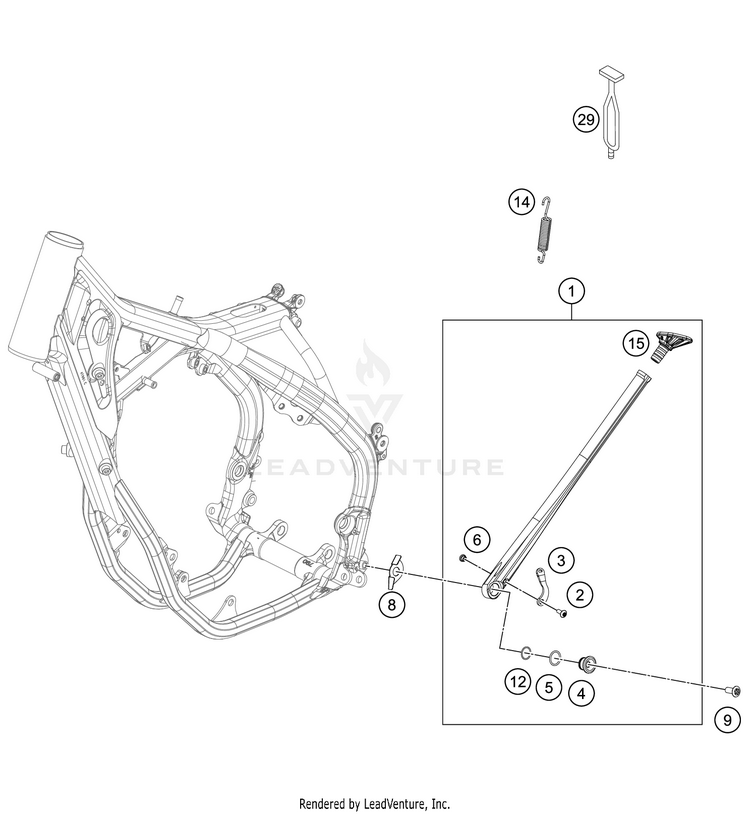 29

14

1

15

LEADVENTURE

6

3

2

8

12

5

4

9

Rendered by LeadVenture, Inc.