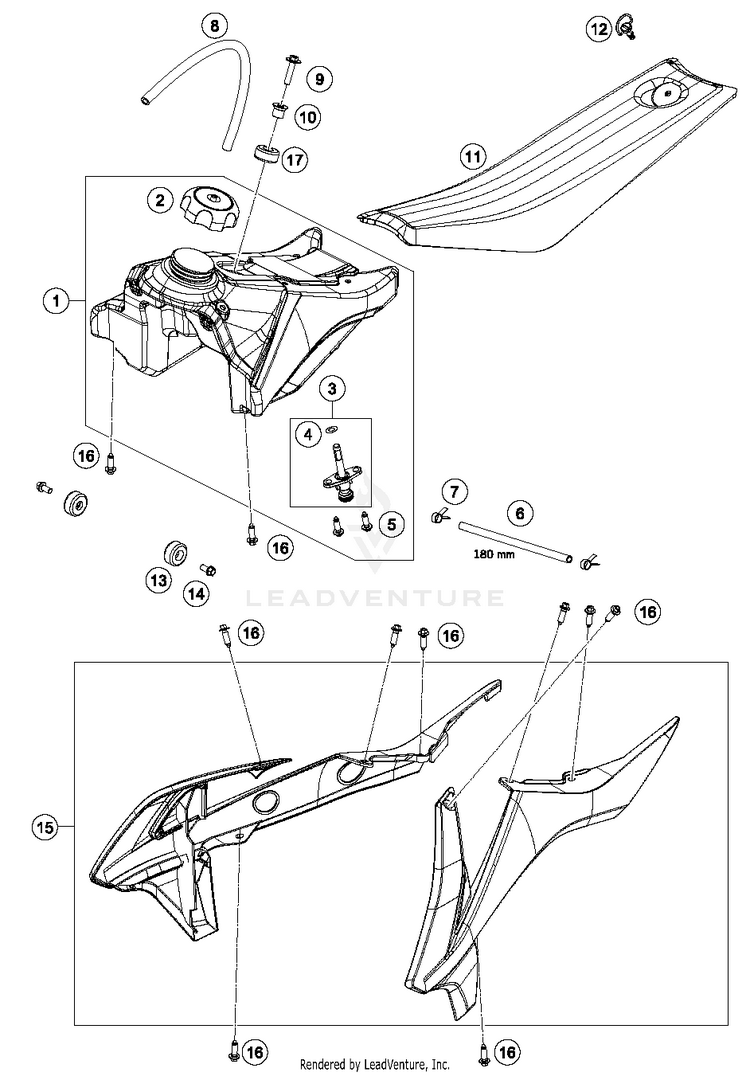 8
12
9
10
17
11
2
1
3
4
16
7
6
5
180 mm
16
13
14
LEADVENTURE
16
16
16
15
16
16
Rendered by LeadVenture, Inc.