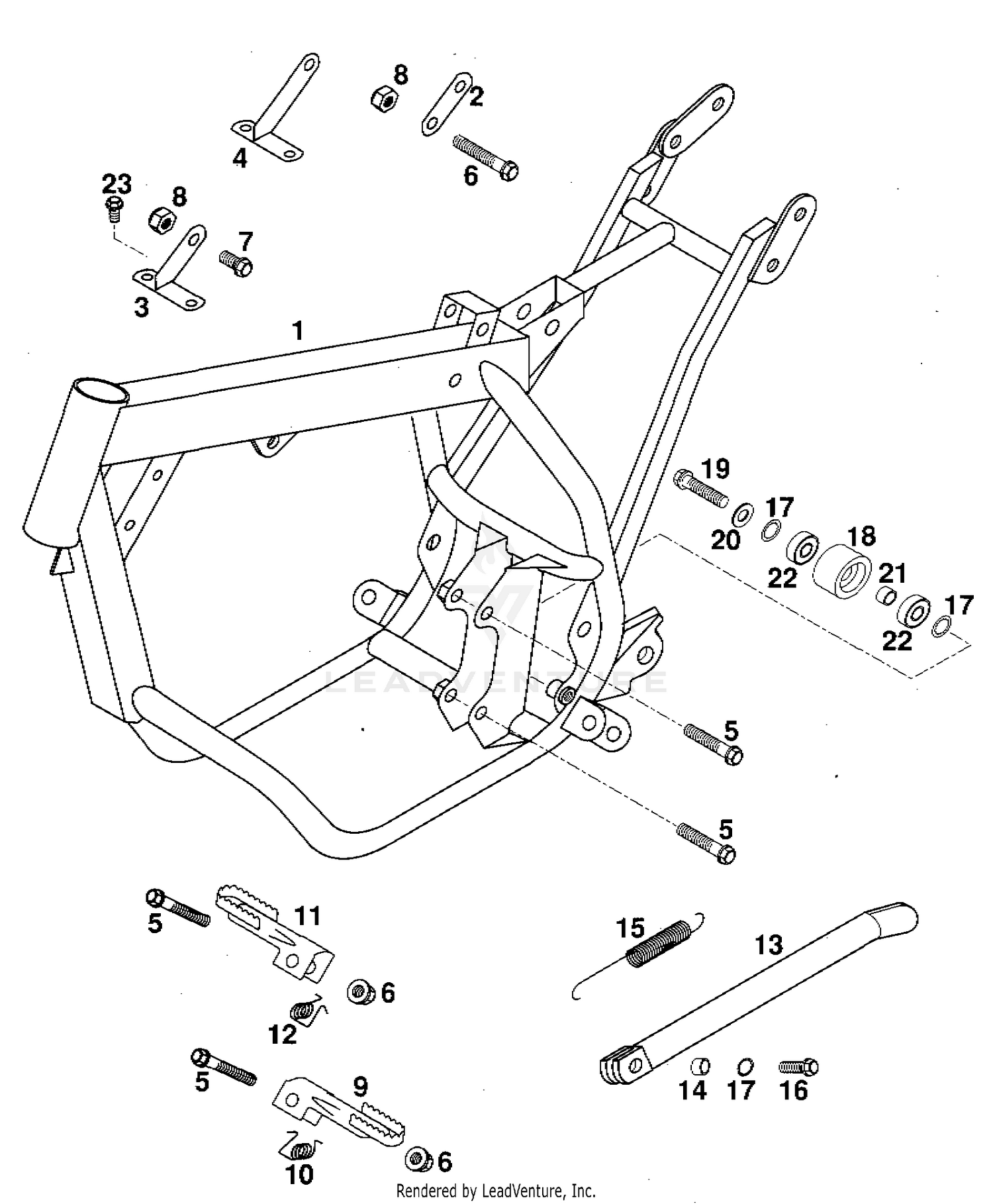 8
2
4
6
23
8
7
3
1
19
17
20
18
22
21
17
22
LEADVENTURE
5
5
5
11
6
12
15
13
5
9
14
17
16
10
6
Rendered by LeadVenture, Inc.