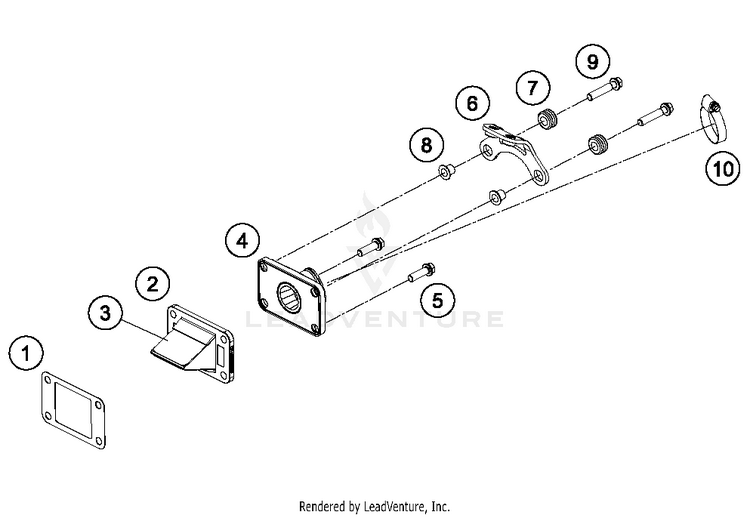 9
7
6
8
10
4
2
3
5
1
LEADVENTURE
Rendered by LeadVenture, Inc.