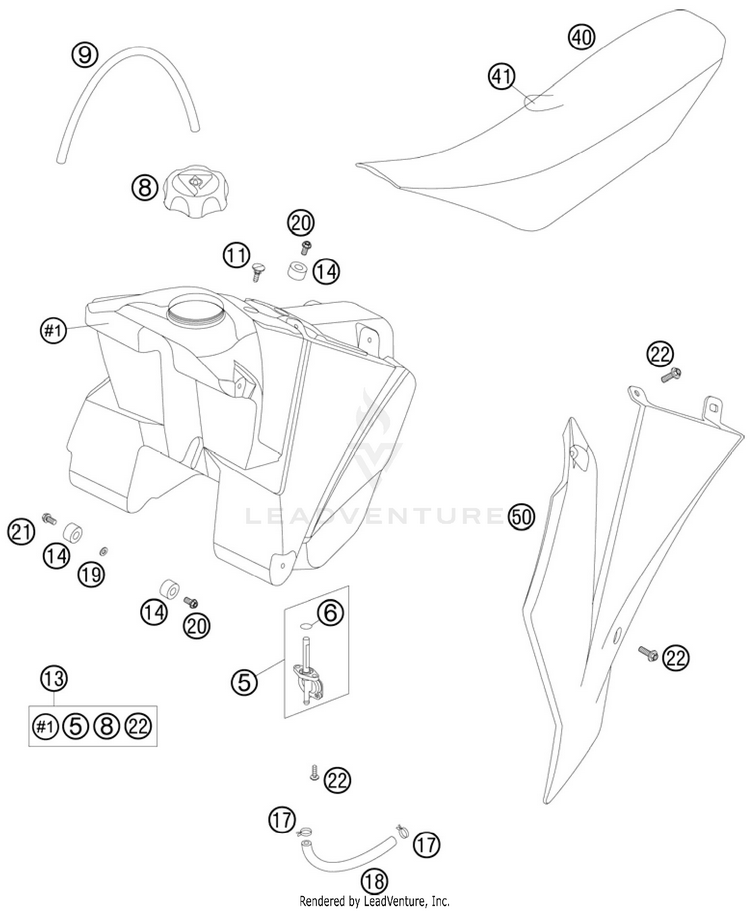 9

40

41

8

20

11

14

#1

22

LEADVENTURE

50

21

14

19

14

20

6

5

22

13

#1 5 8 22

22

17

17

18

Rendered by LeadVenture, Inc.