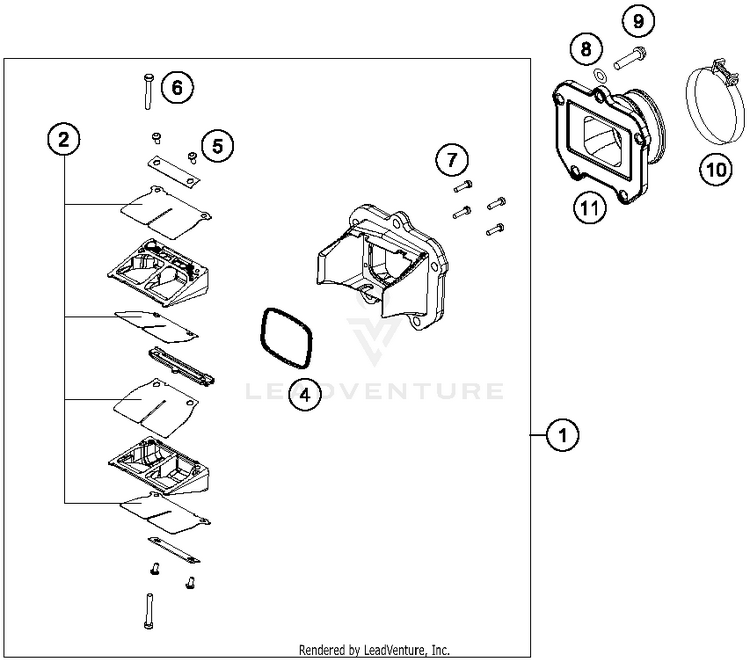 9
8
6
2
5
7
10
11
4
LEADVENTURE
1
Rendered by LeadVenture, Inc.