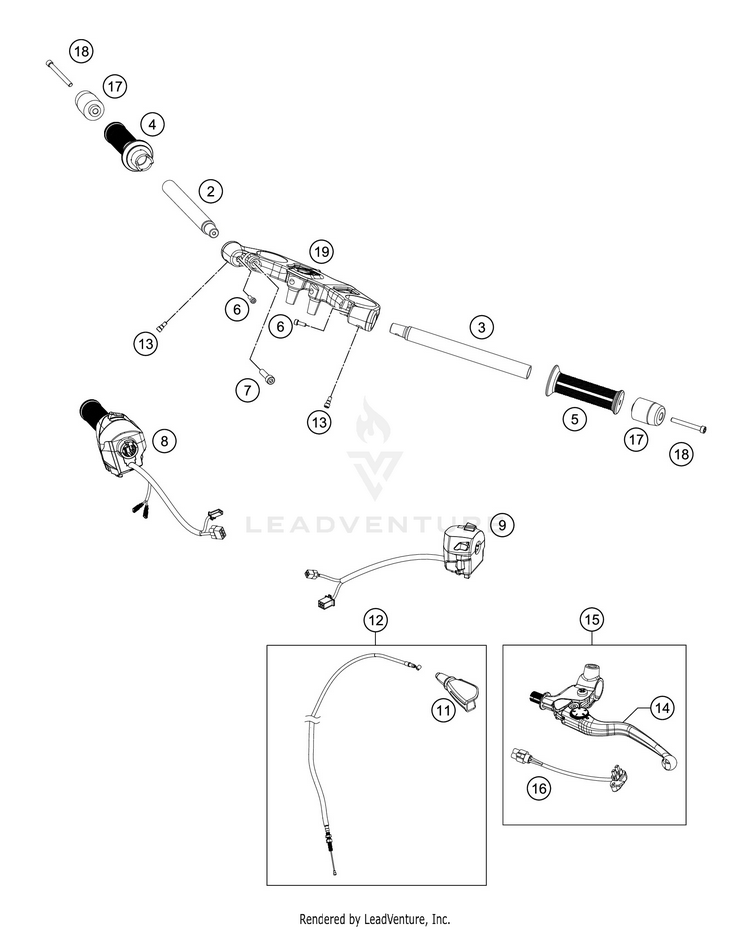 18
17
4
2
19
6
6
13
3
7
13
5
17
18
8
LEADVENTURE
9
12
15
11
14
16
Rendered by LeadVenture, Inc.