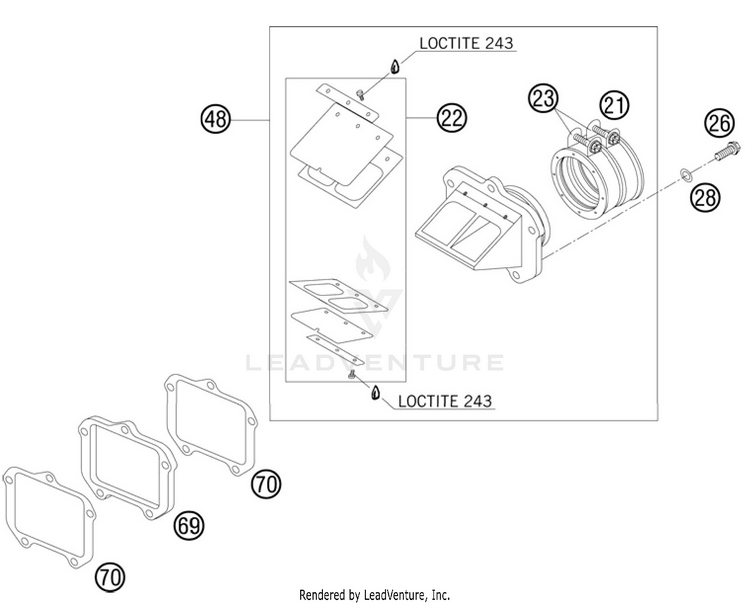 LOCTITE 243

48

22

23

21

26

28

LEADVENTURE

LOCTITE 243

70

69

70

Rendered by LeadVenture, Inc.