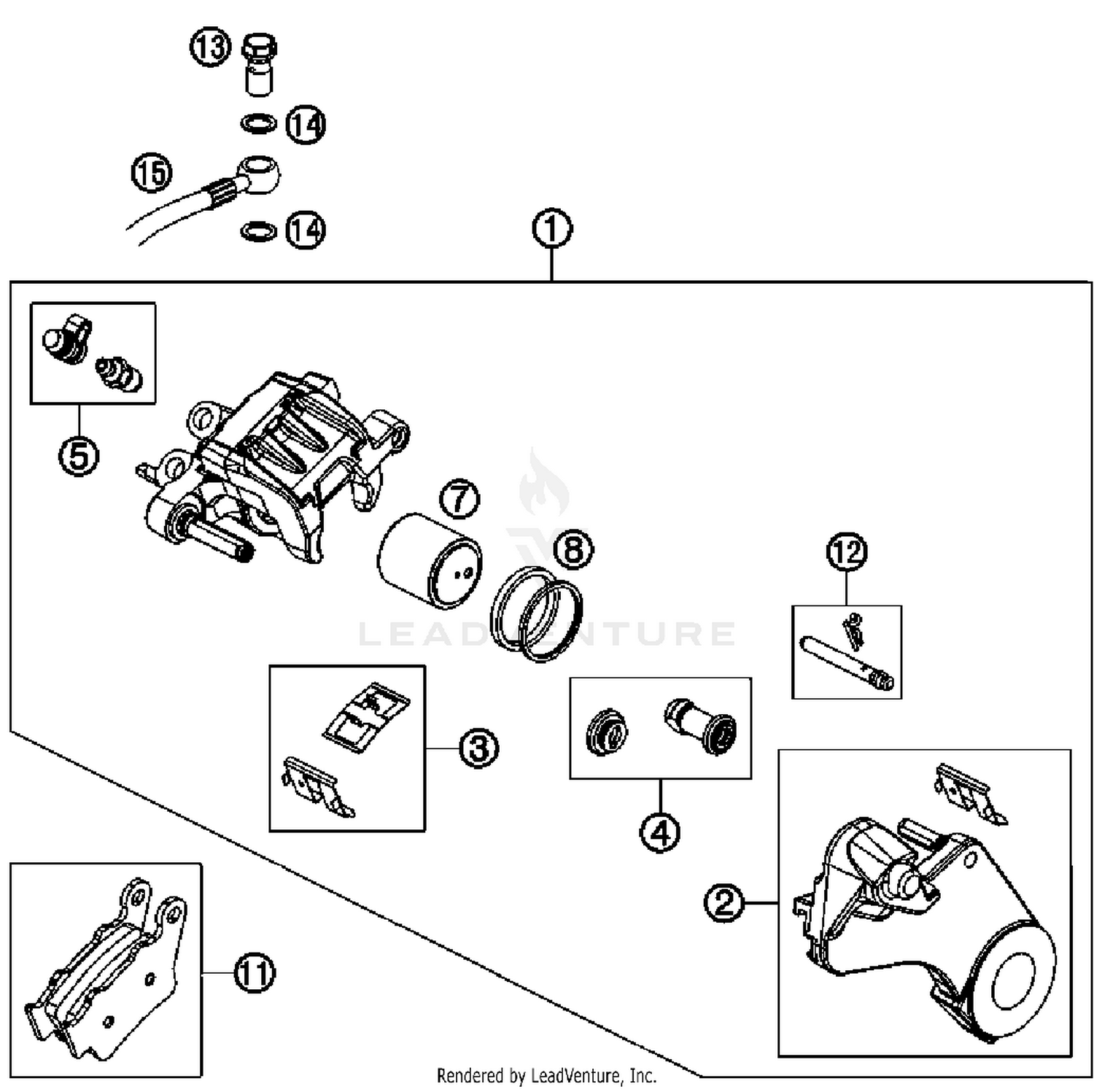 13
14
15
14
1
5
7
8
12
LEADVENTURE
3
4
2
11
Rendered by LeadVenture, Inc.