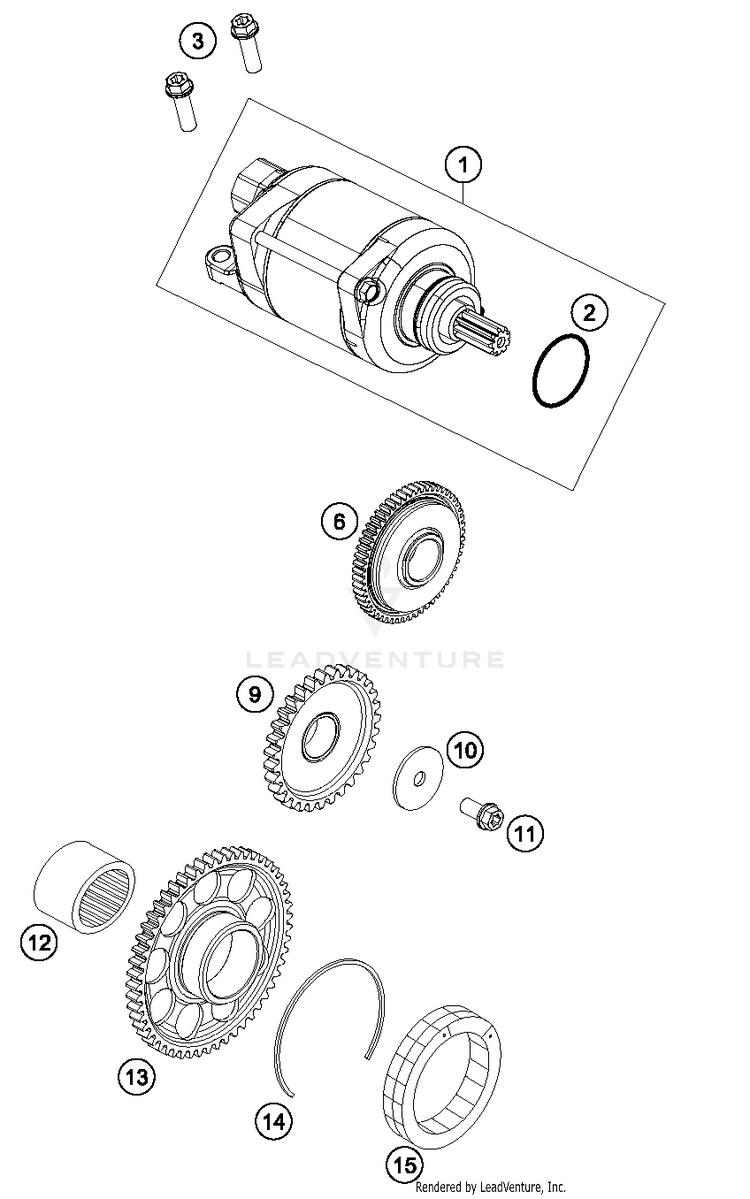 3
1
2
6
LEADVENTURE
9
10
11
12
13
14
15
Rendered by LeadVenture, Inc.