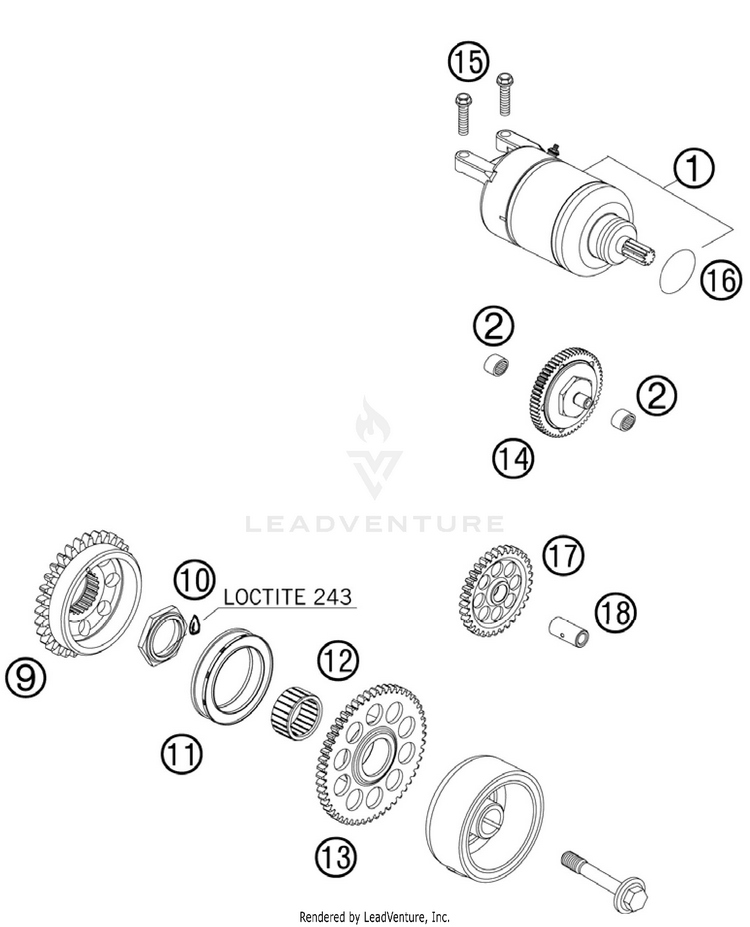 15
1
16
2
2
14
LEADVENTURE
10
LOCTITE 243
17
18
9
12
11
13
Rendered by LeadVenture, Inc.