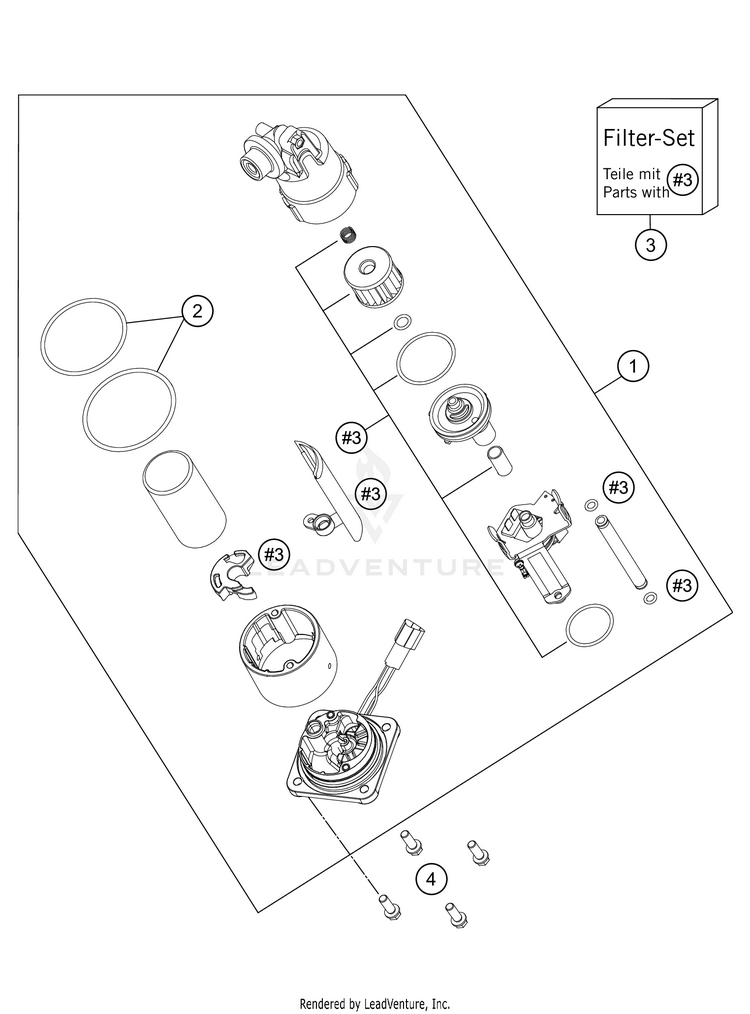 Filter-Set
Teile mit
Parts with #3

3

2

1

#3

#3

#3

#3

#3

LEADVENTURE

4

Rendered by LeadVenture, Inc.