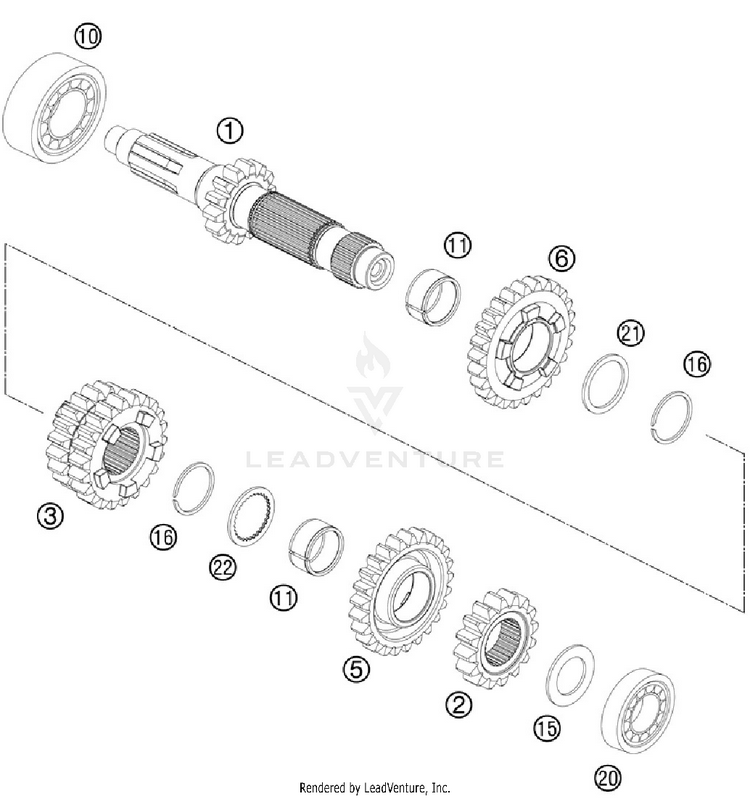 10
1
11
6
21
16
LEADVENTURE
3
16
22
11
5
2
15
20
Rendered by LeadVenture, Inc.