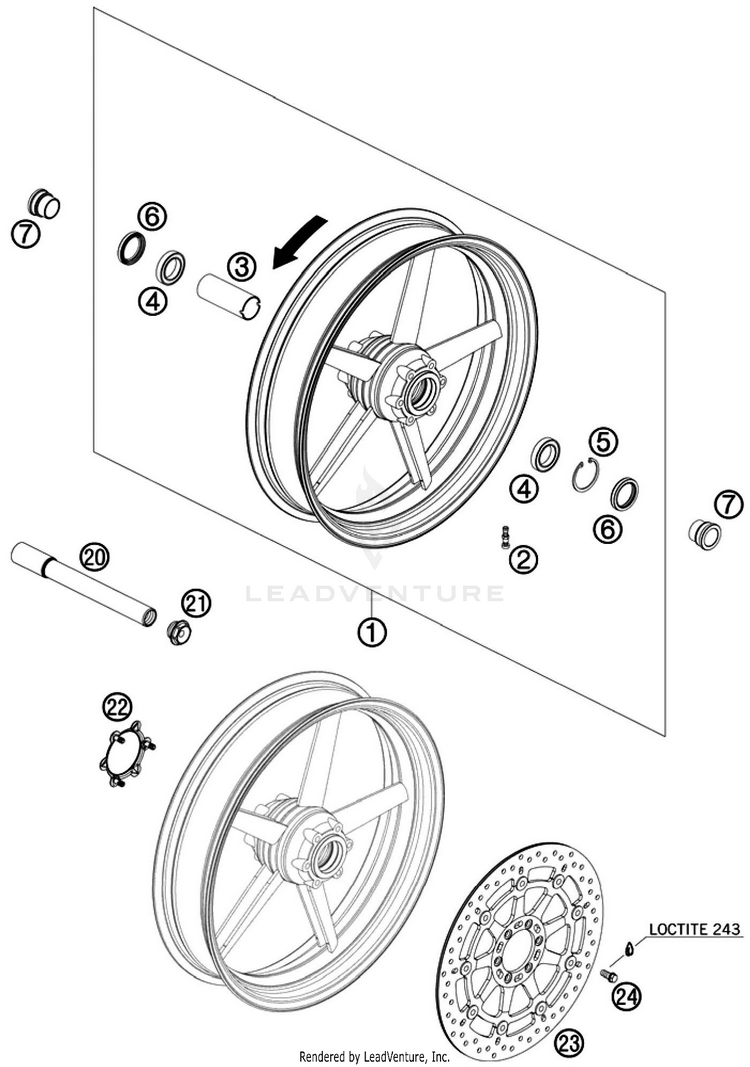 7
6
4
3
5
4
6
7
2
20
21
LEADVENTURE
1
22
LOCTITE 243
24
23
Rendered by LeadVenture, Inc.