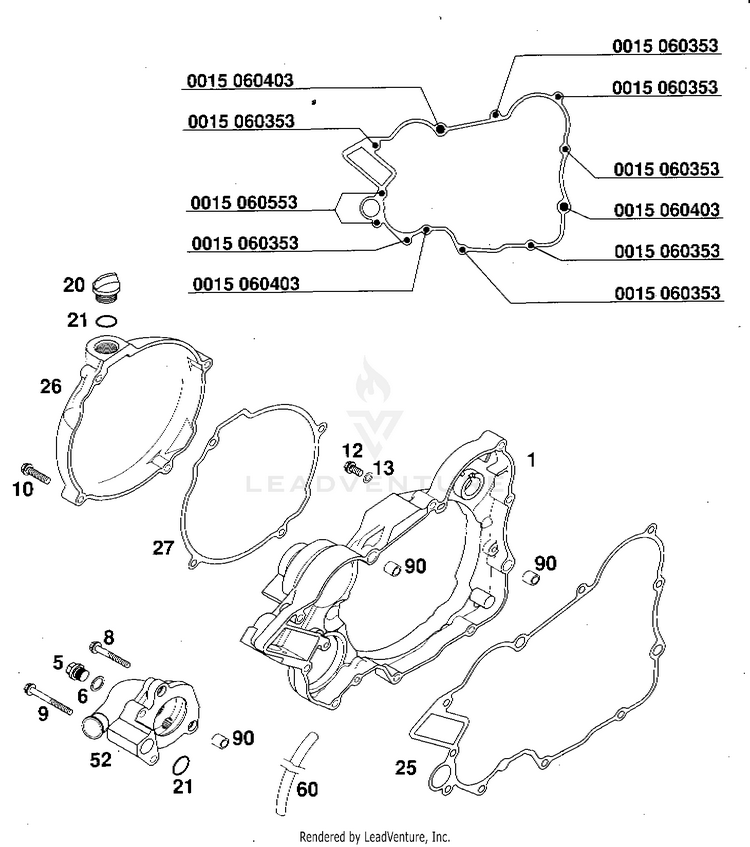 0015 060403
0015 060353
0015 060553
0015 060353
0015 060403
0015 060353
0015 060353
0015 060353
0015 060403
0015 060353
0015 060353
20
21
26
10
27
12
13
1
90
90
LEADVENTURE
8
5
6
9
52
21
90
60
25
Rendered by LeadVenture, Inc.