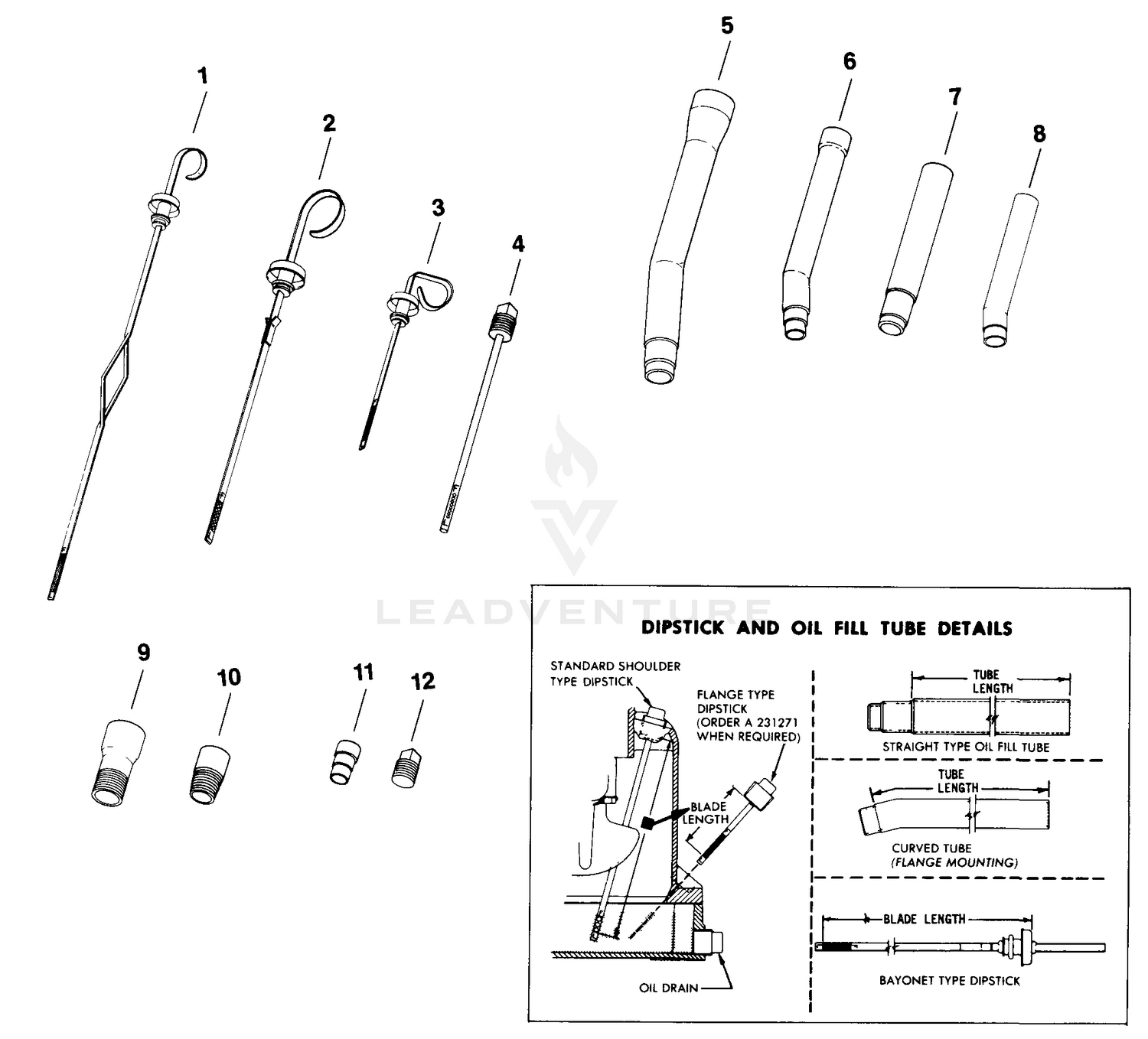 1
2
3
4
5
6
7
8
9
10
11
12

LEADVENTURE

DIPSTICK AND OIL FILL TUBE DETAILS

STANDARD SHOULDER TYPE DIPSTICK

FLANGE TYPE DIPSTICK (ORDER A 231271 WHEN REQUIRED)

BLADE LENGTH

OIL DRAIN

TUBE LENGTH

STRAIGHT TYPE OIL FILL TUBE

TUBE LENGTH

CURVED TUBE (FLANGE MOUNTING)

BLADE LENGTH

BAYONET TYPE DIPSTICK