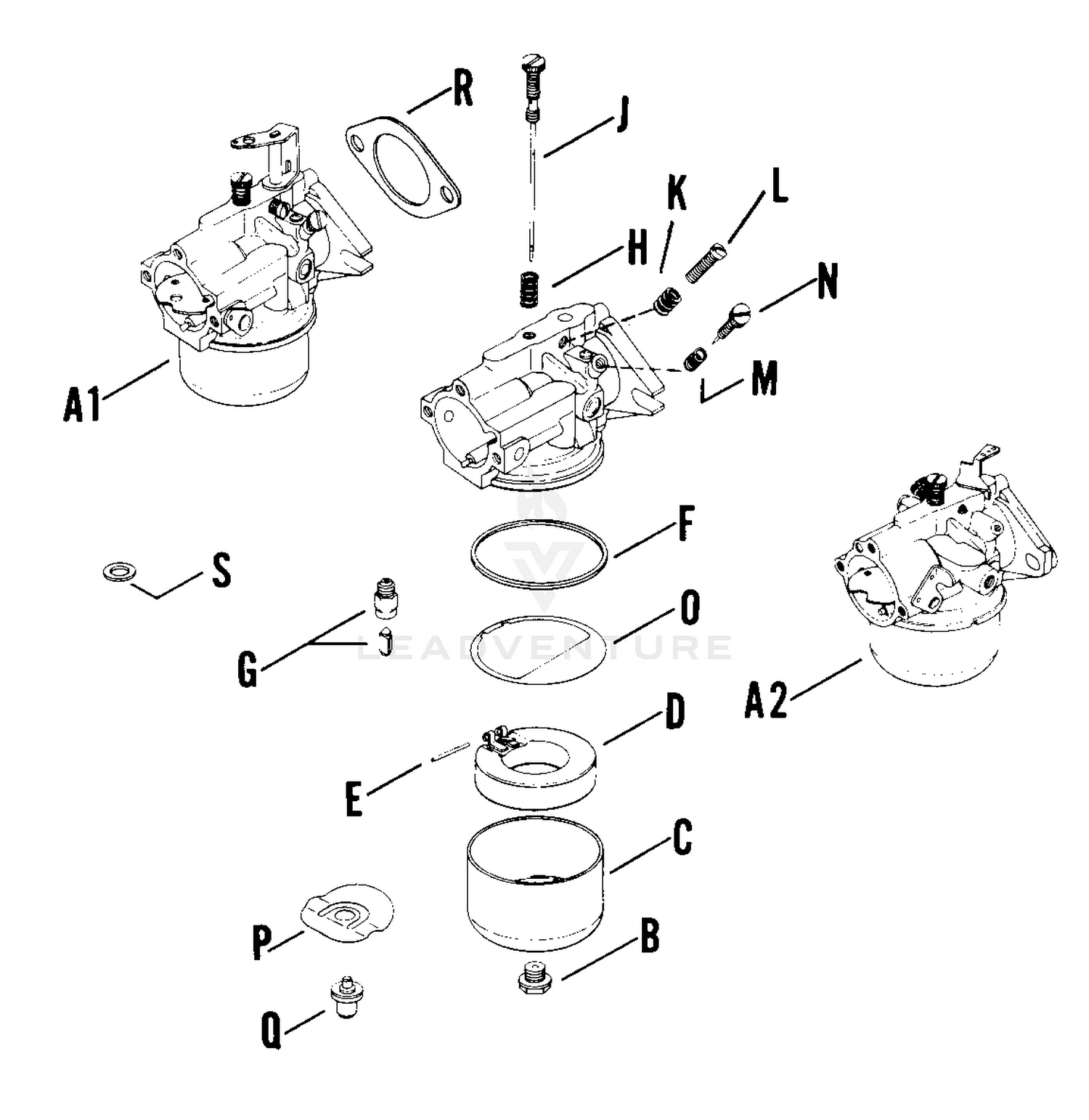 R
J
K
L
H
N
M
A1
F
S
O
G
LEADVENTURE
A2
D
E
C
P
B
Q