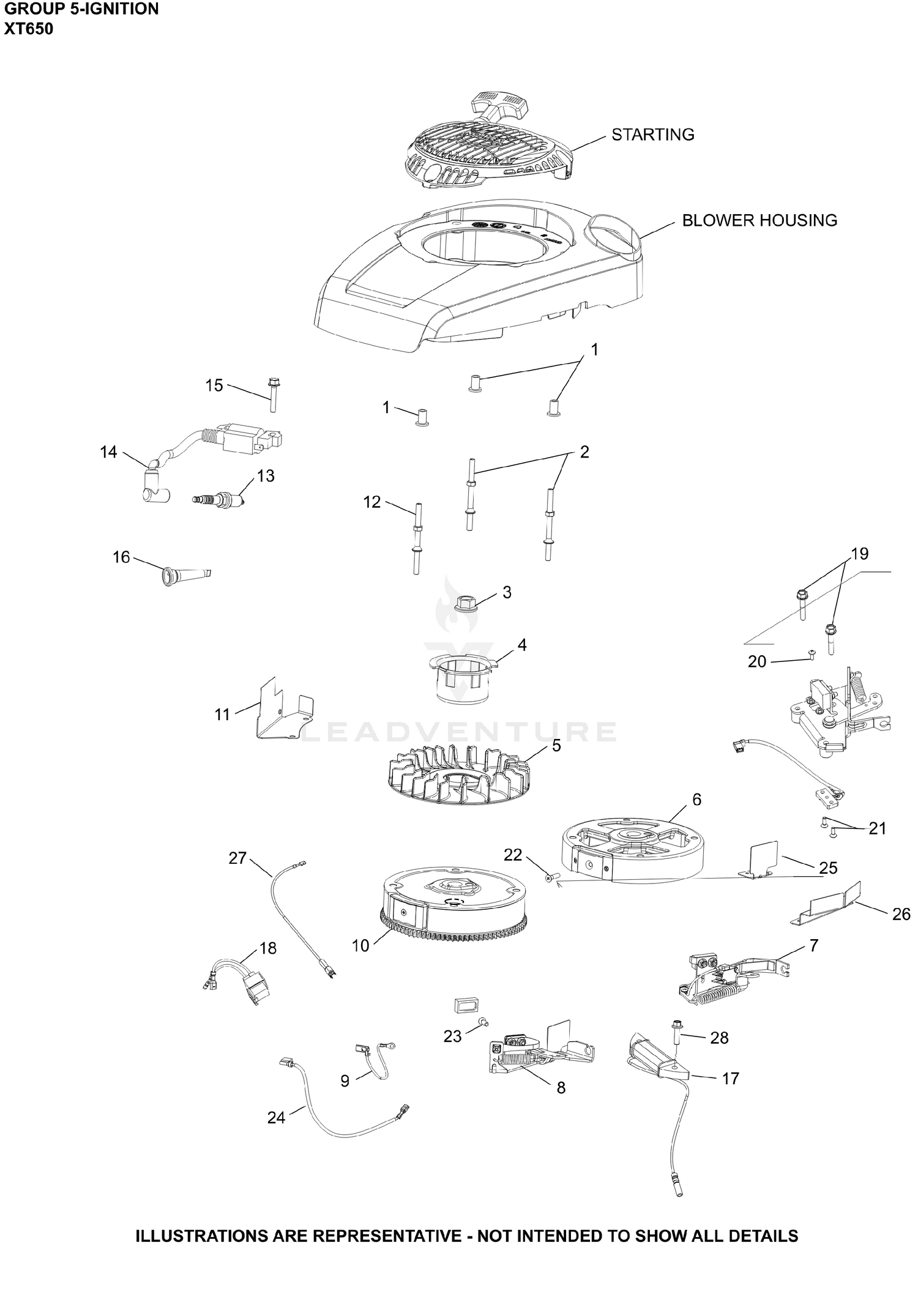 GROUP 5-IGNITION
XT650

STARTING

BLOWER HOUSING

1
15
1
14
2
13
12
16
19
3
20
4
11
LEADVENTURE
5
6
21
27
22
25
26
10
18
7
23
28
9
8
17
24

ILLUSTRATIONS ARE REPRESENTATIVE - NOT INTENDED TO SHOW ALL DETAILS