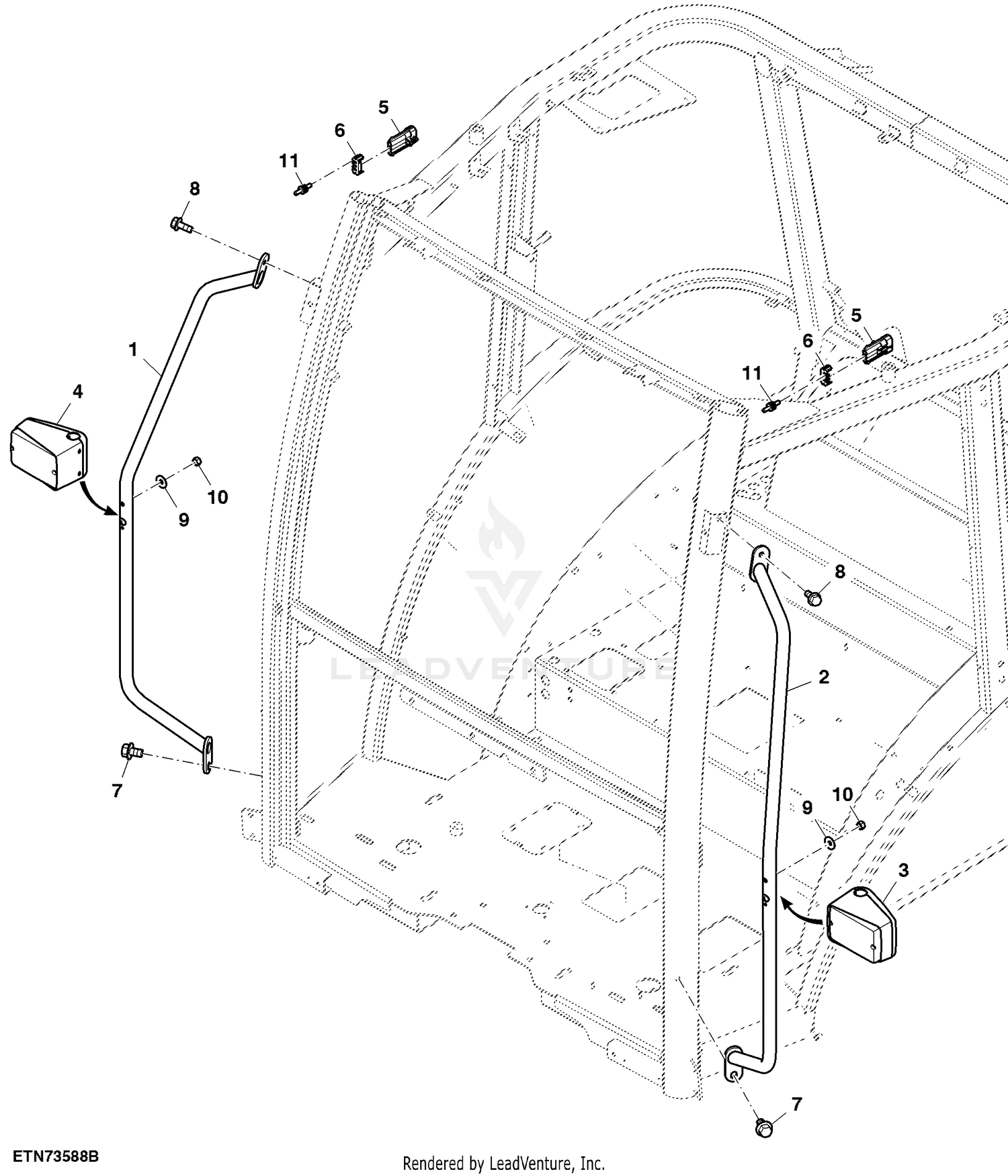 5
6
11
8
1
4
10
9
7
5
6
11
8
LEADVENTURE
2
10
9
3
7
ETN73588B
Rendered by LeadVenture, Inc.