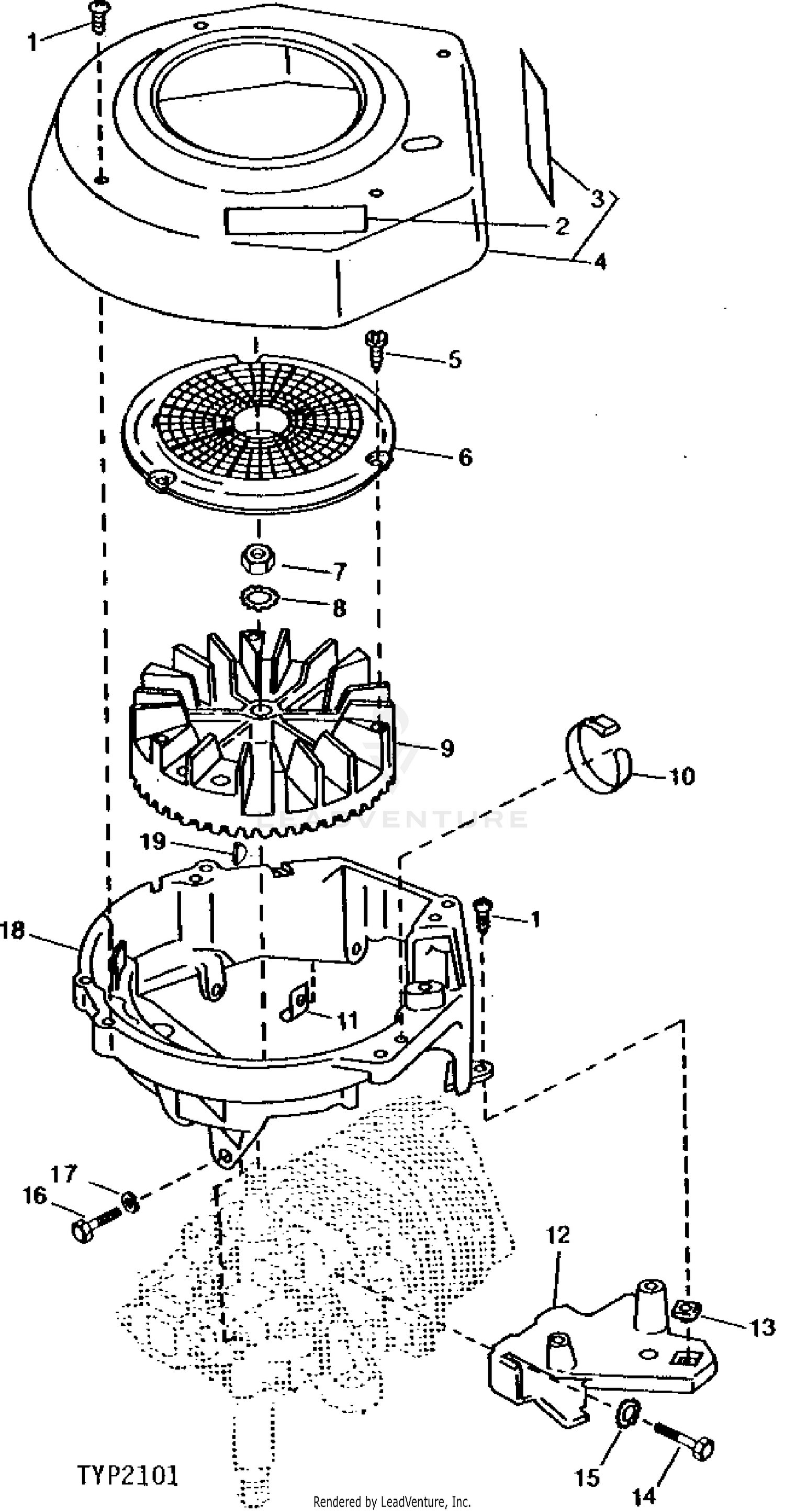 1
3
2
4
5
6
7
8
9
10
LEADVENTURE
19
1
18
11
17
16
12
13
15
14
TYP2101
Rendered by LeadVenture, Inc.