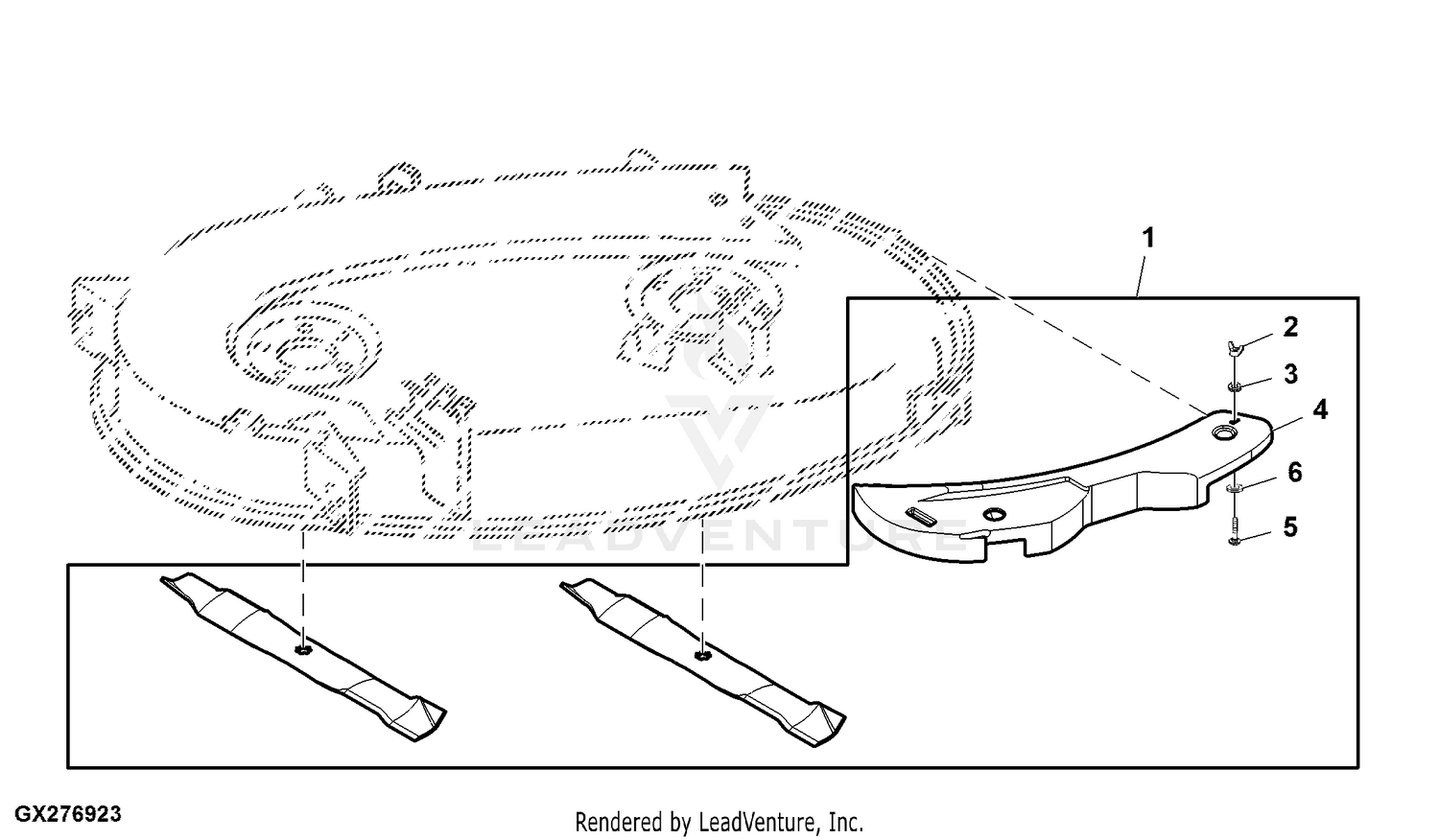 1
2
3
4
6
5
LEADVENTURE
GX276923
Rendered by LeadVenture, Inc.