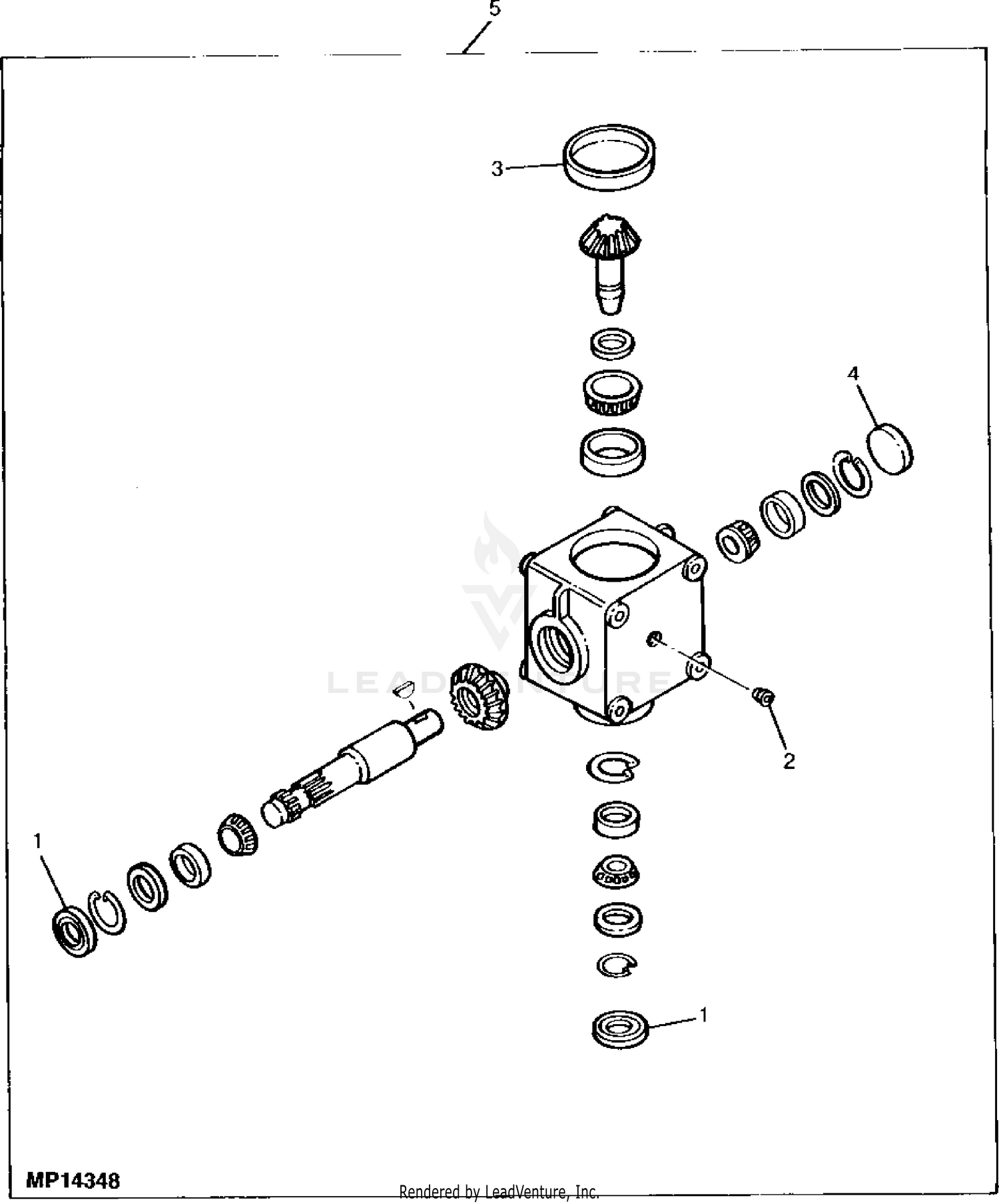 5

3

4

LEADVENTURE

2

1

1

MP14348

Rendered by LeadVenture, Inc.