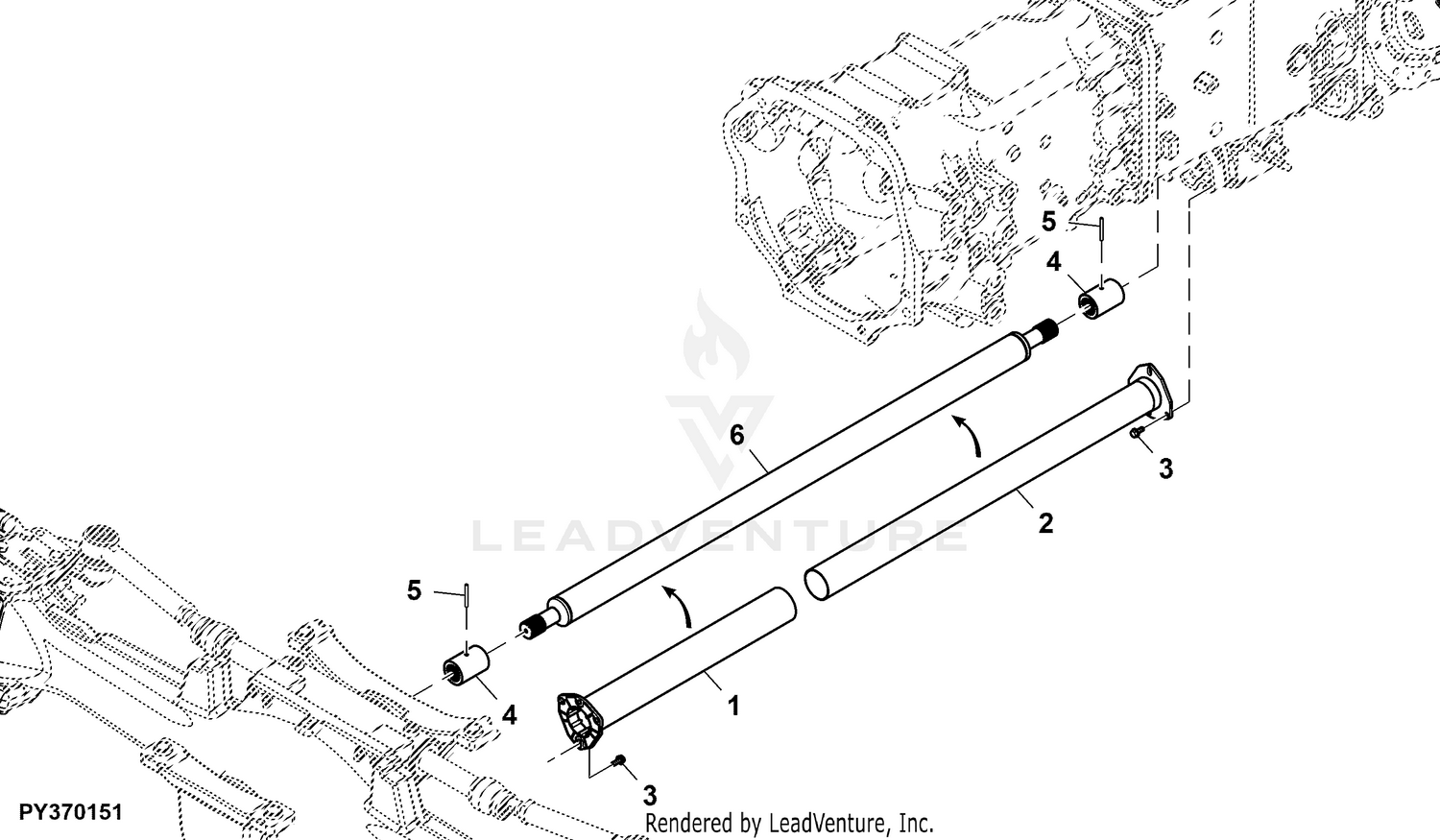 5
4
6
3
2
LEADVENTURE
5
4
1
3
PY370151
Rendered by LeadVenture, Inc.