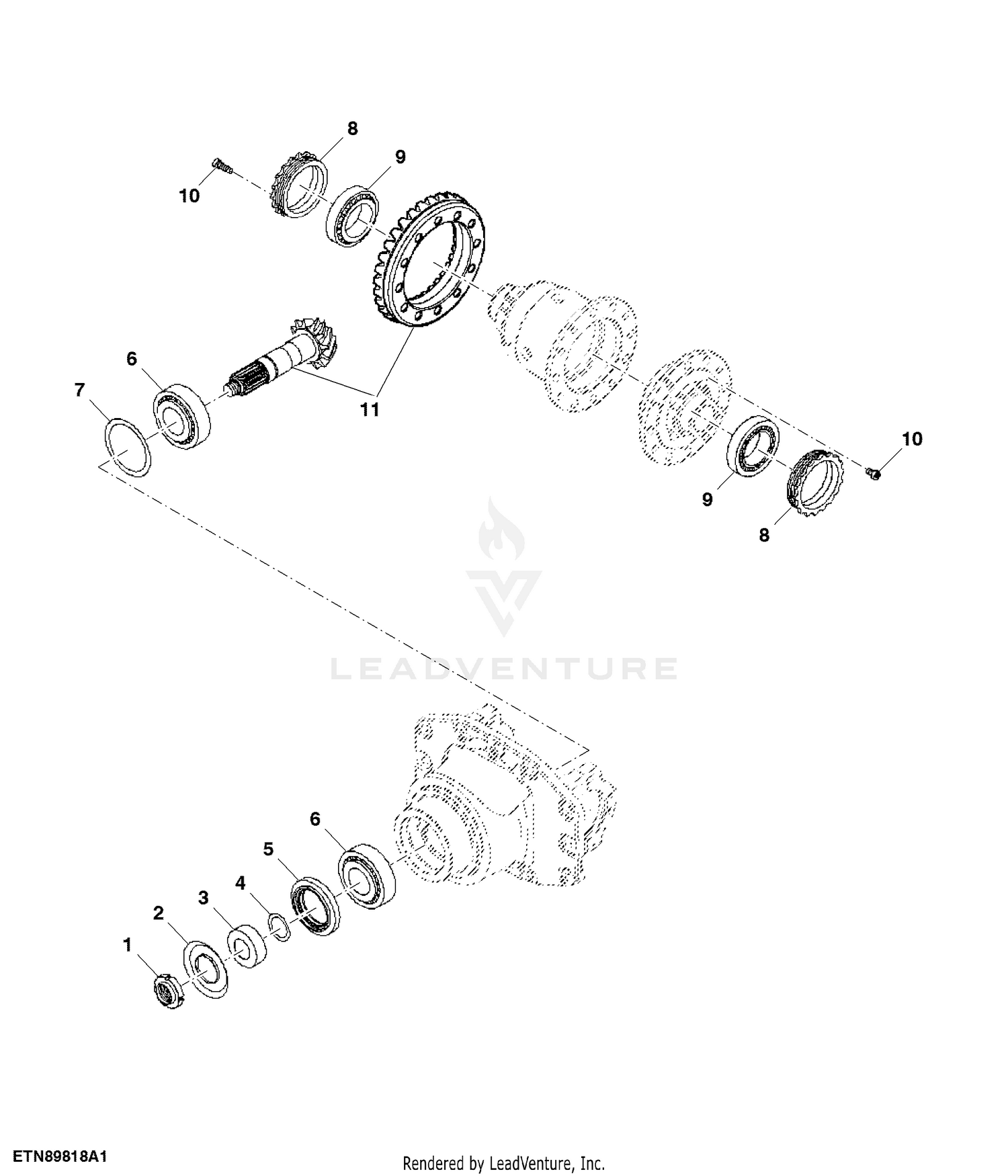 8
9
10
6
7
11
10
9
8
LEADVENTURE
6
5
4
3
2
1
ETN89818A1
Rendered by LeadVenture, Inc.