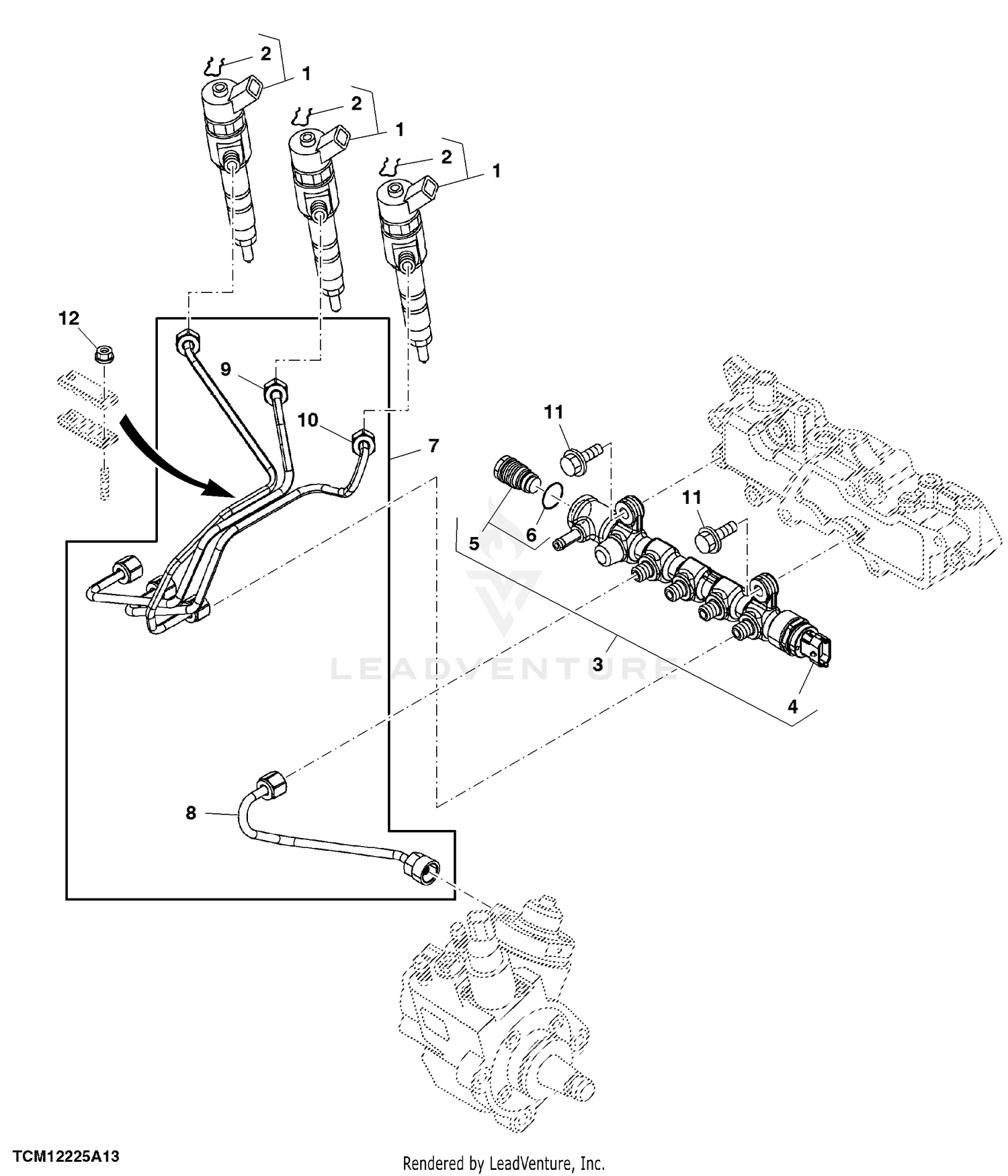 2
1
2
1
2
1
12
9
10
7
11
11
5
6
3
4
8
LEADVENTURE
TCM12225A13
Rendered by LeadVenture, Inc.