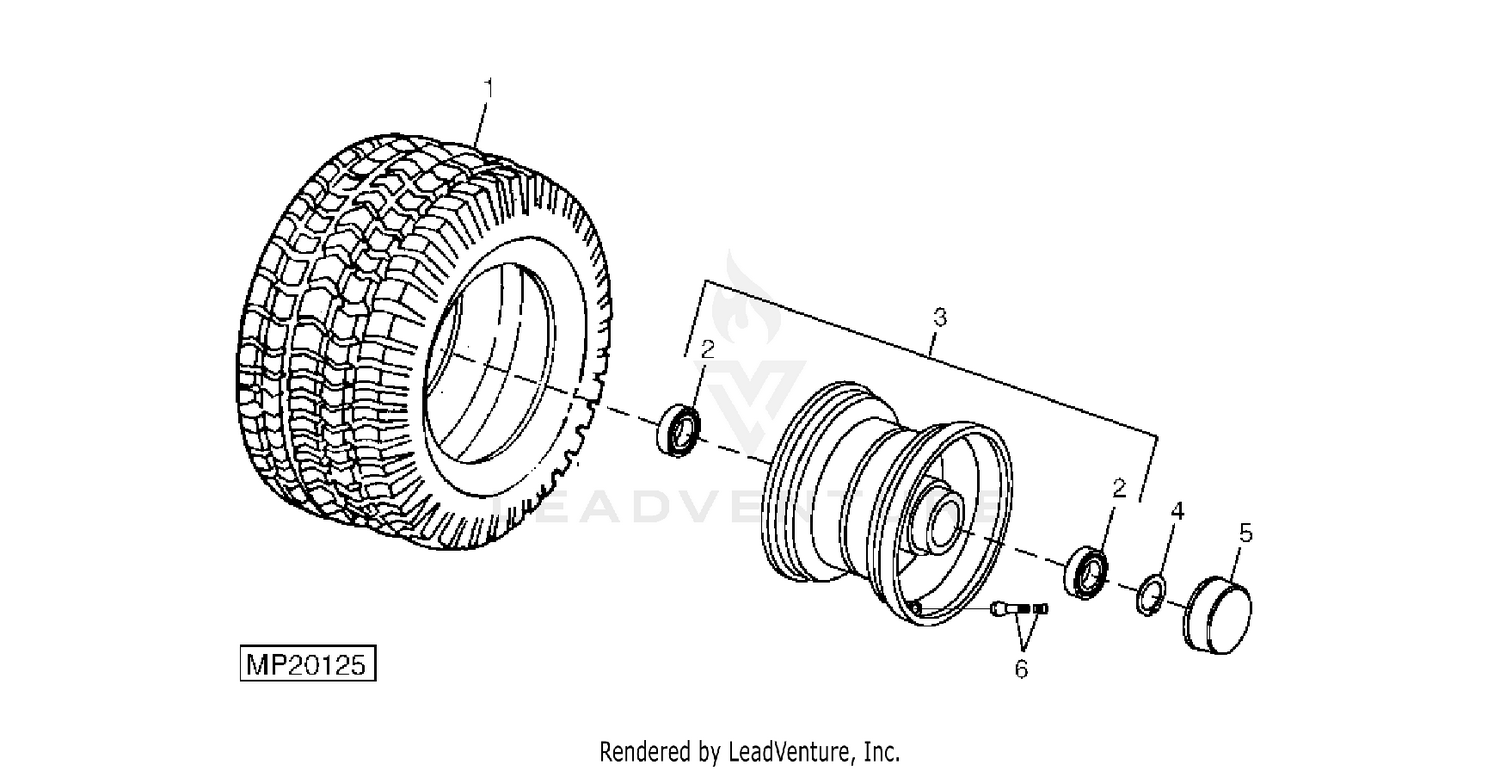 1

3

2

2

4

5

6

LEADVENTURE

MP20125

Rendered by LeadVenture, Inc.