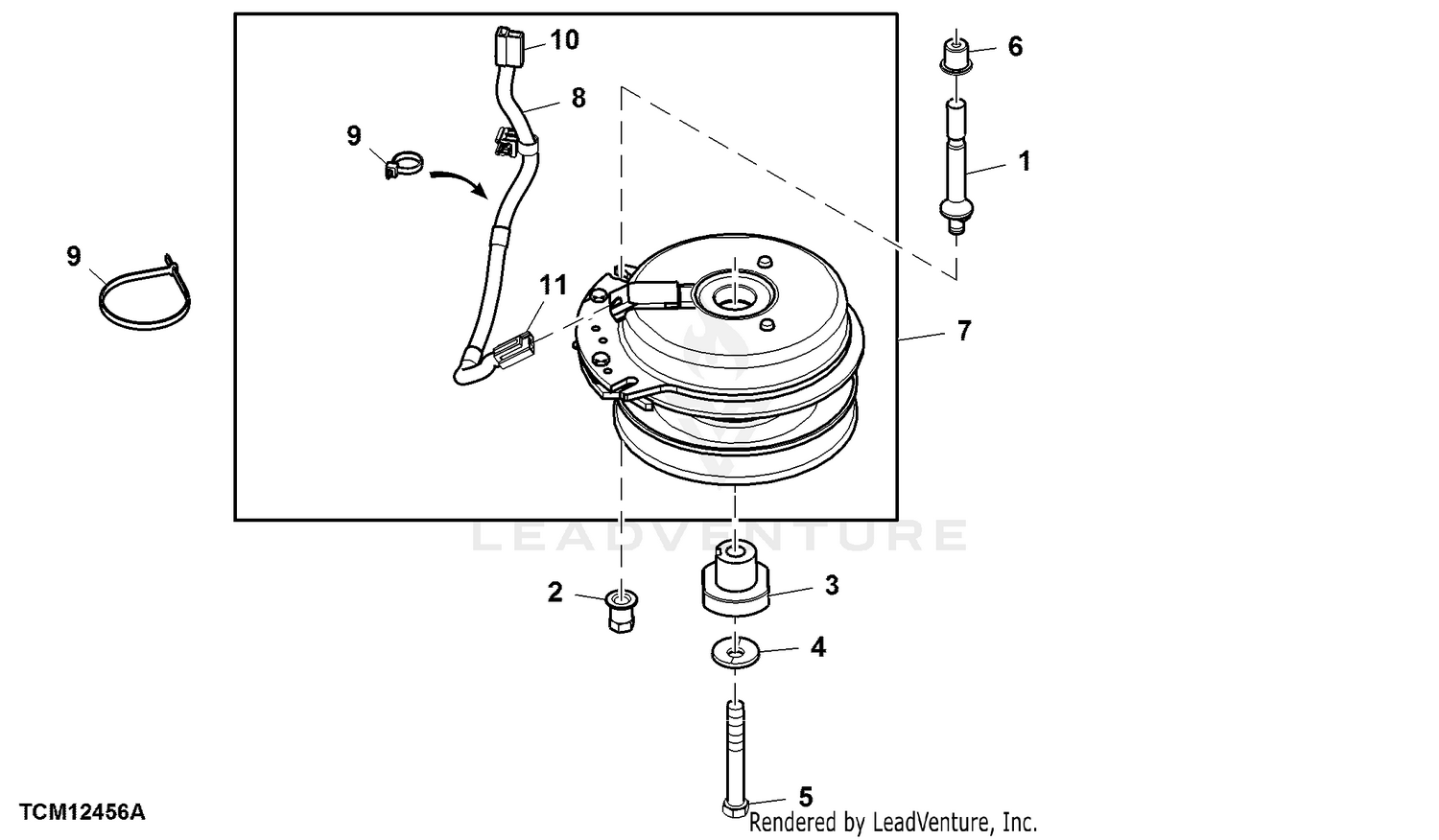 10
6
8
9
1
9
11
7
LEADVENTURE
2
3
4
5
TCM12456A
Rendered by LeadVenture, Inc.