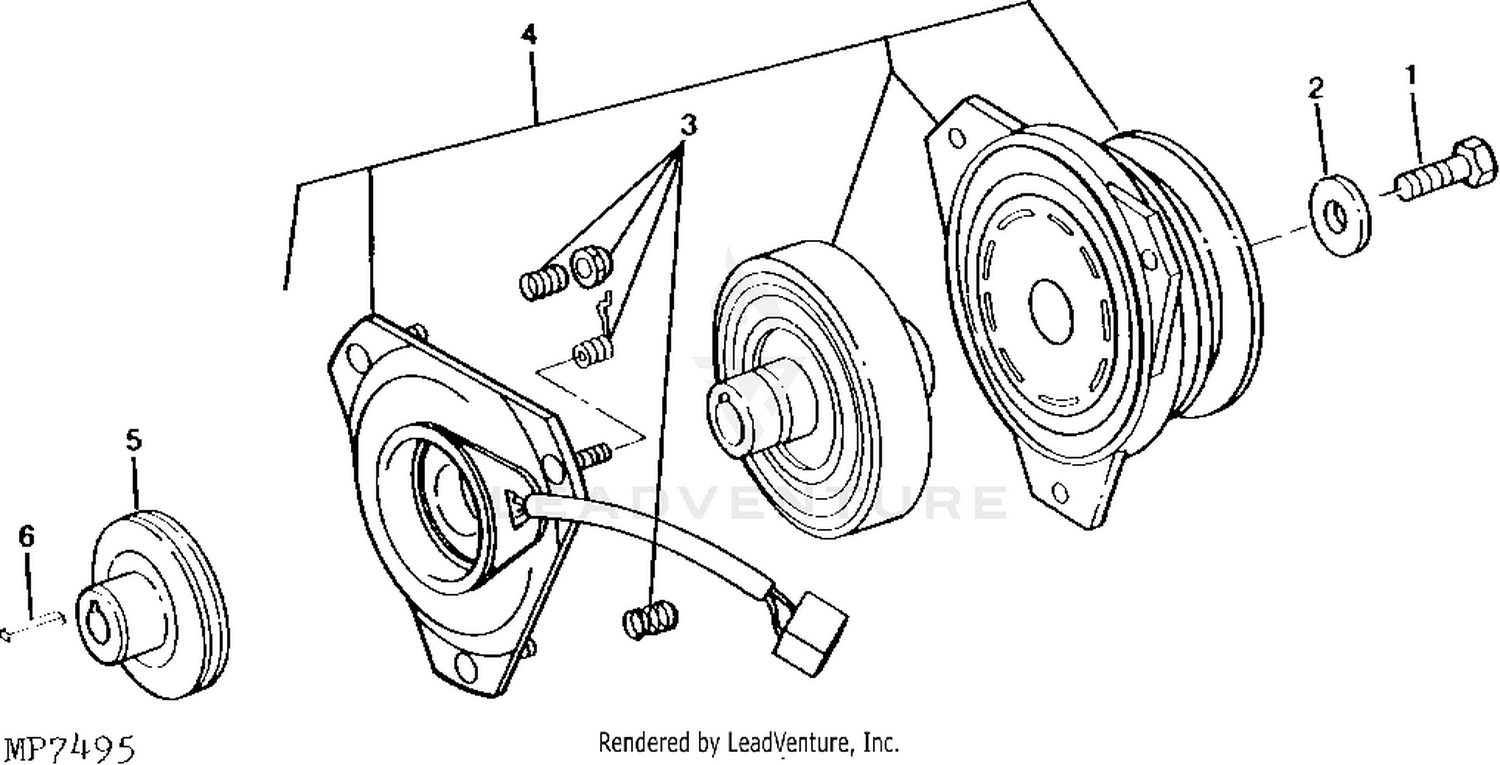 4
3
2
1
5
6
LEADVENTURE
MP7495
Rendered by LeadVenture, Inc.