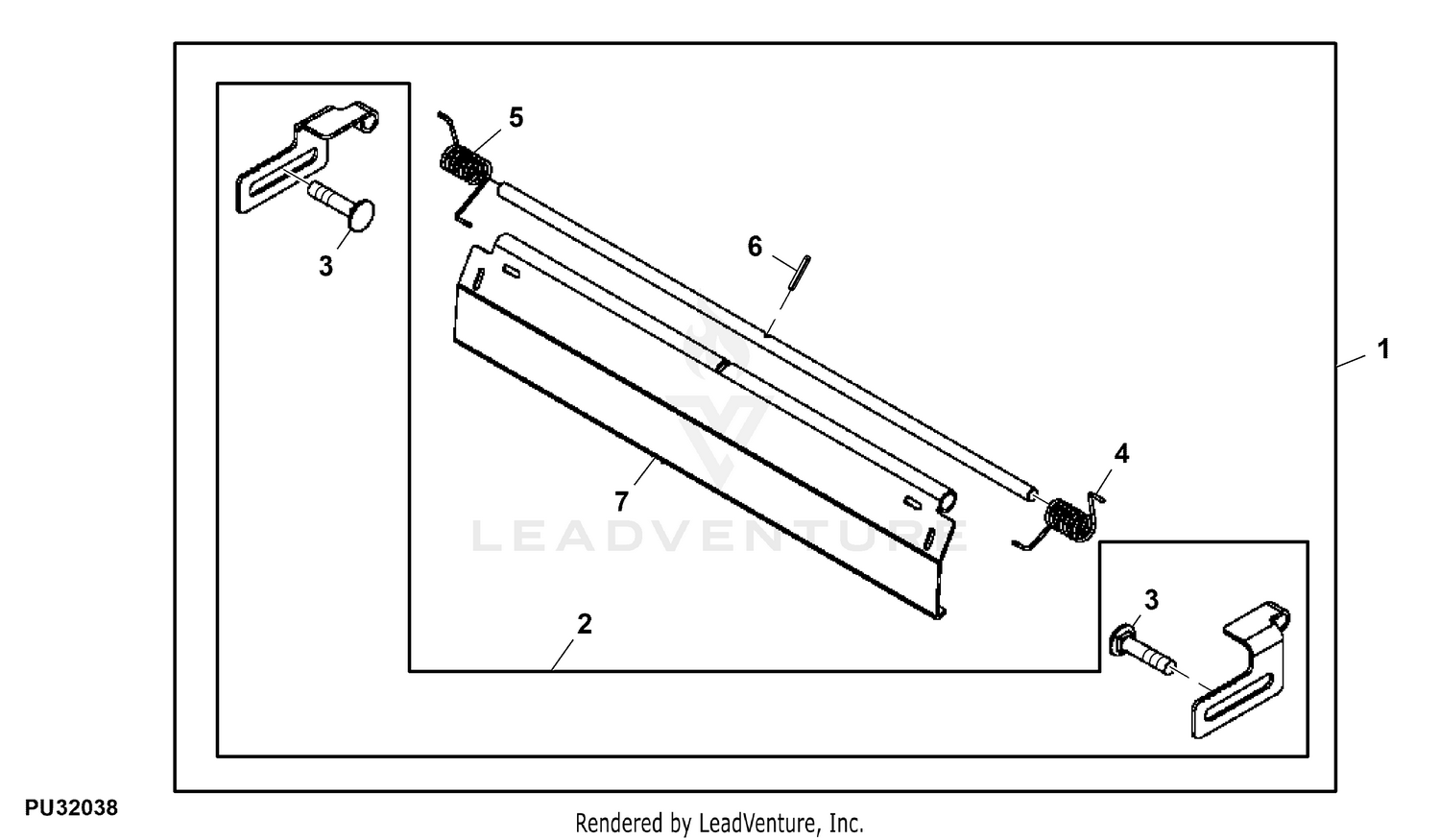 5

3

6

1

4

7

LEADVENTURE

2

3

PU32038

Rendered by LeadVenture, Inc.