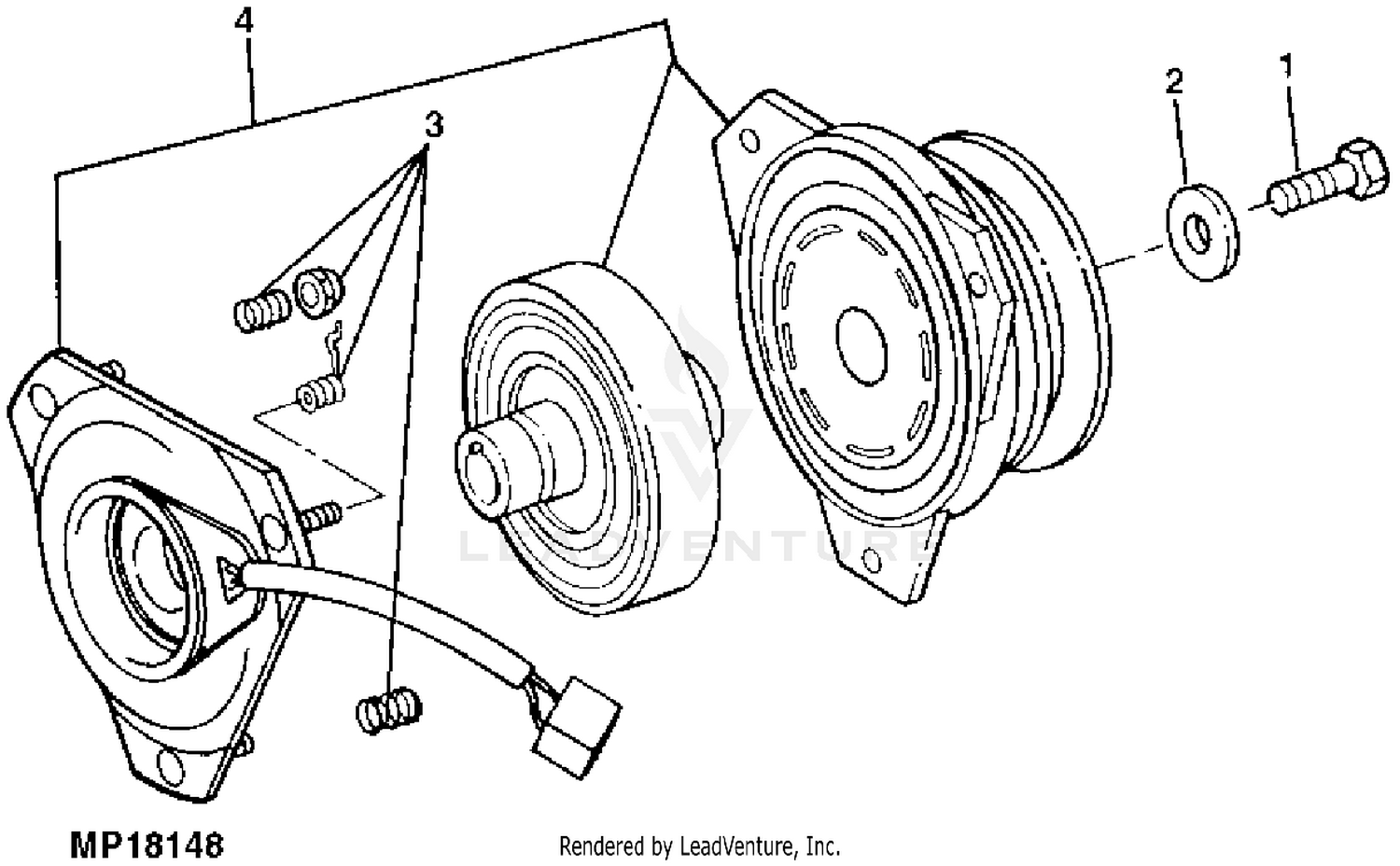 4
3
2
1
LEADVENTURE
MP18148
Rendered by LeadVenture, Inc.