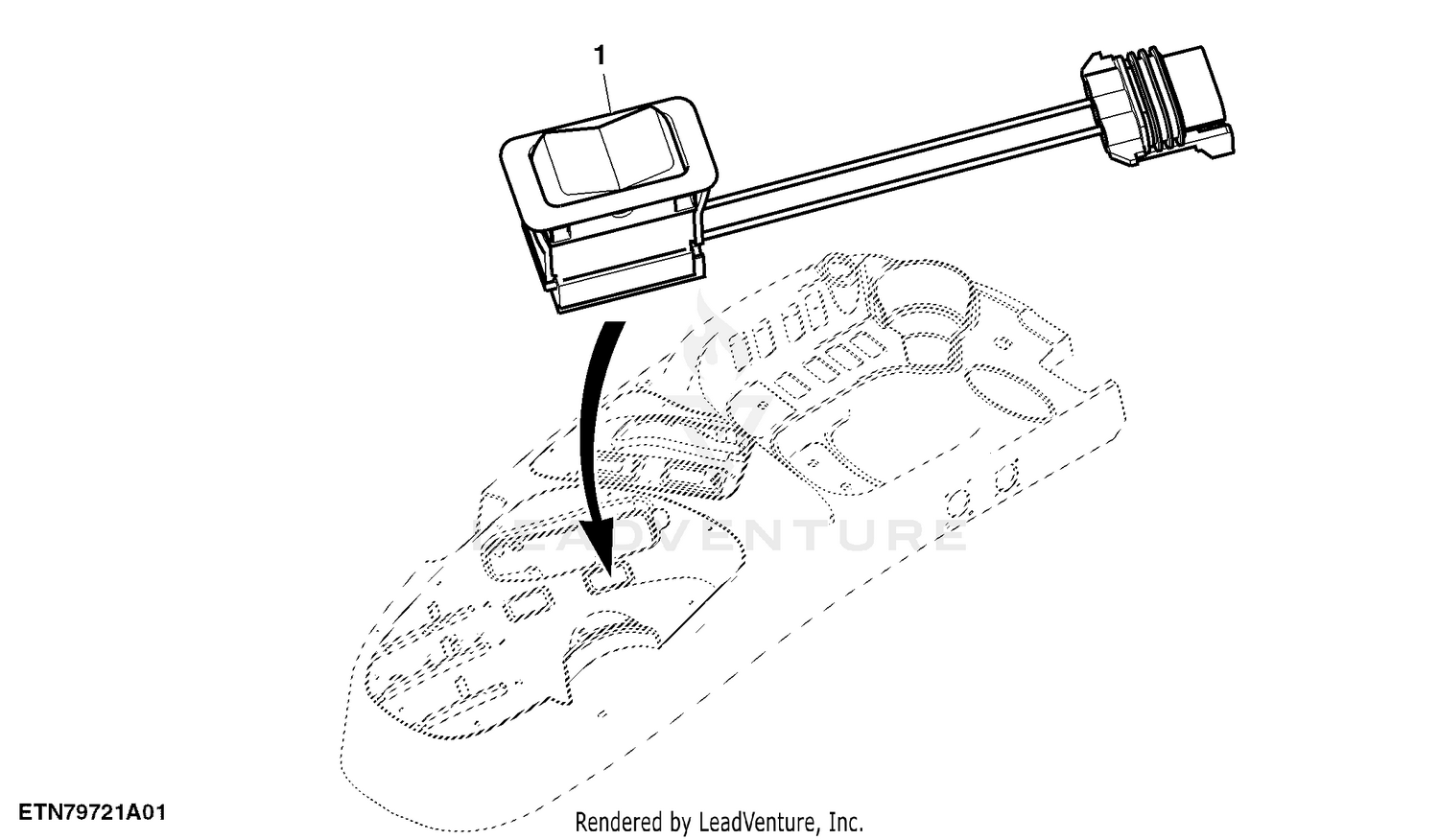 1

LEADVENTURE

ETN79721A01

Rendered by LeadVenture, Inc.