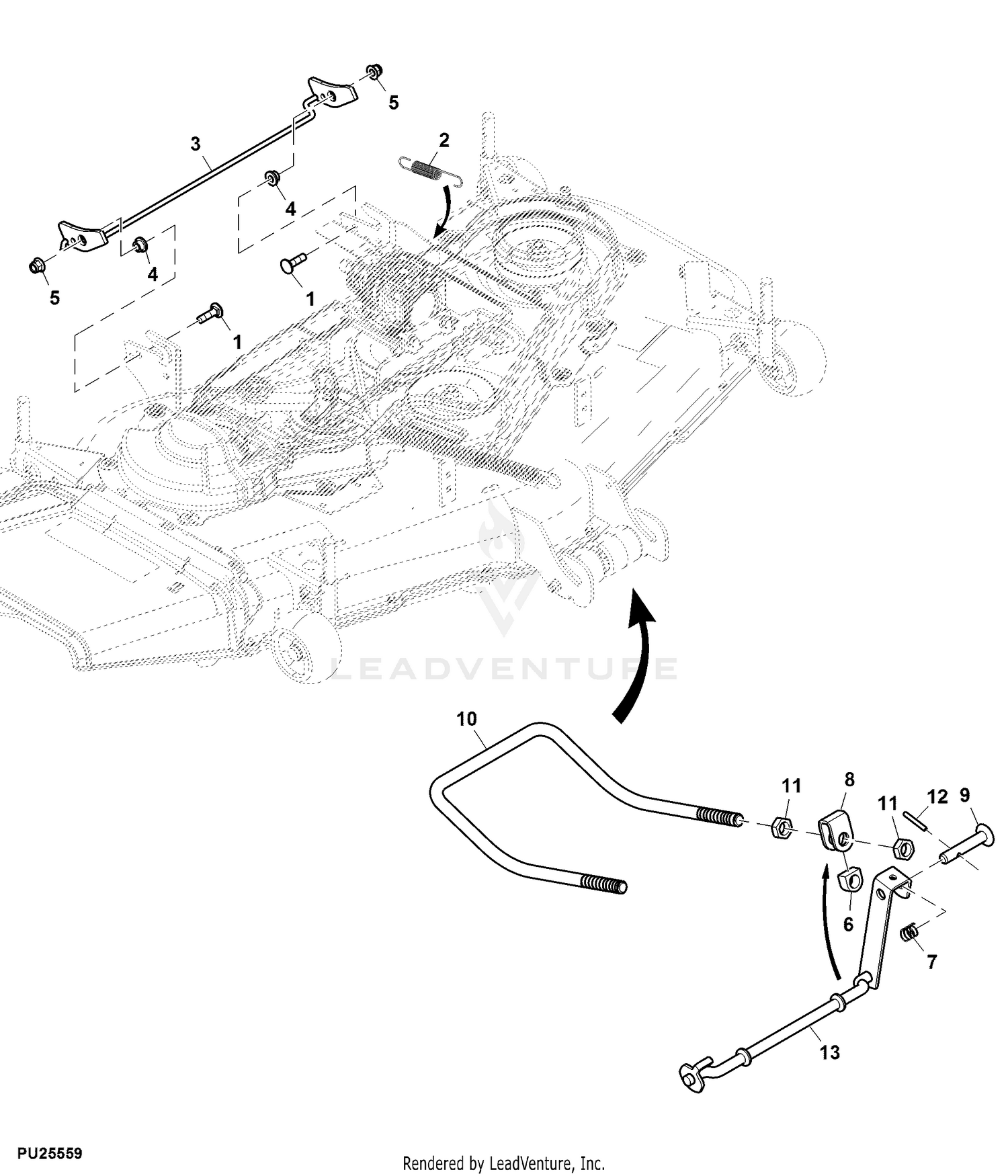 5
3
2
4
4
5
1
1
LEADVENTURE
10
11
8
11
12
9
6
7
13
PU25559
Rendered by LeadVenture, Inc.