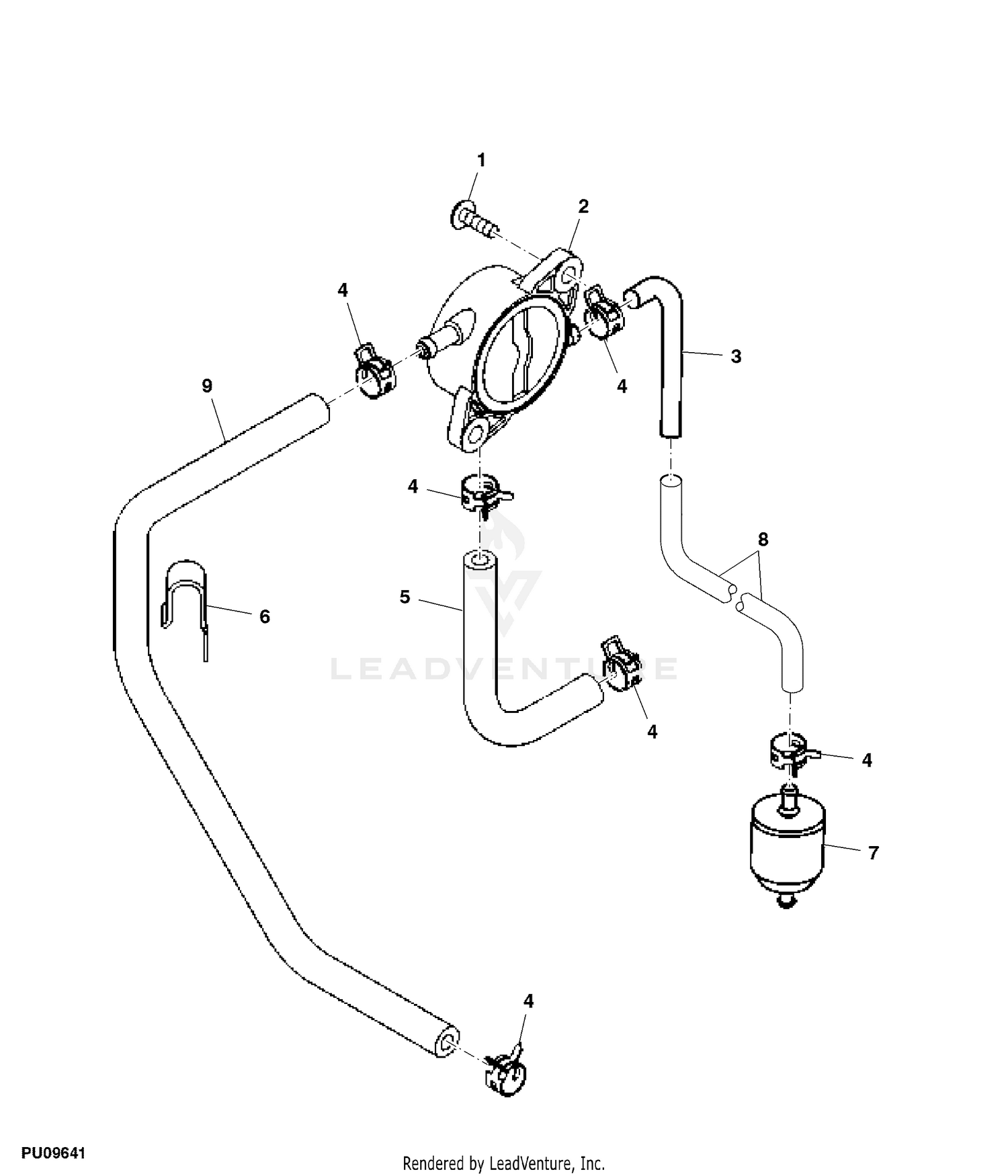 1
2
4
4
3
9
4
8
5
6
LEADVENTURE
4
4
7
4
PU09641
Rendered by LeadVenture, Inc.