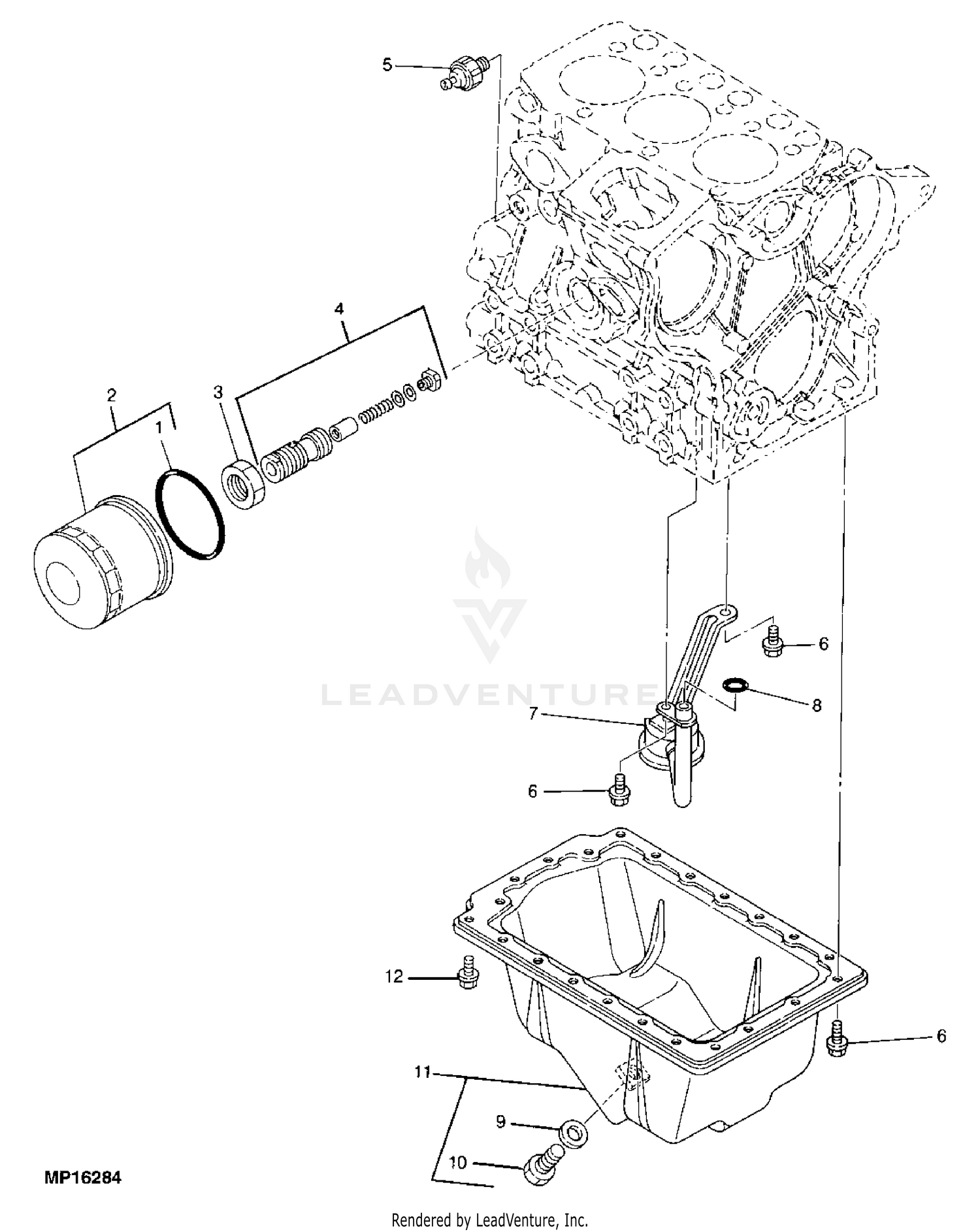 5

4

2

3

1

LEADVENTURE

6

8

7

6

12

6

11

9

10

MP16284

Rendered by LeadVenture, Inc.