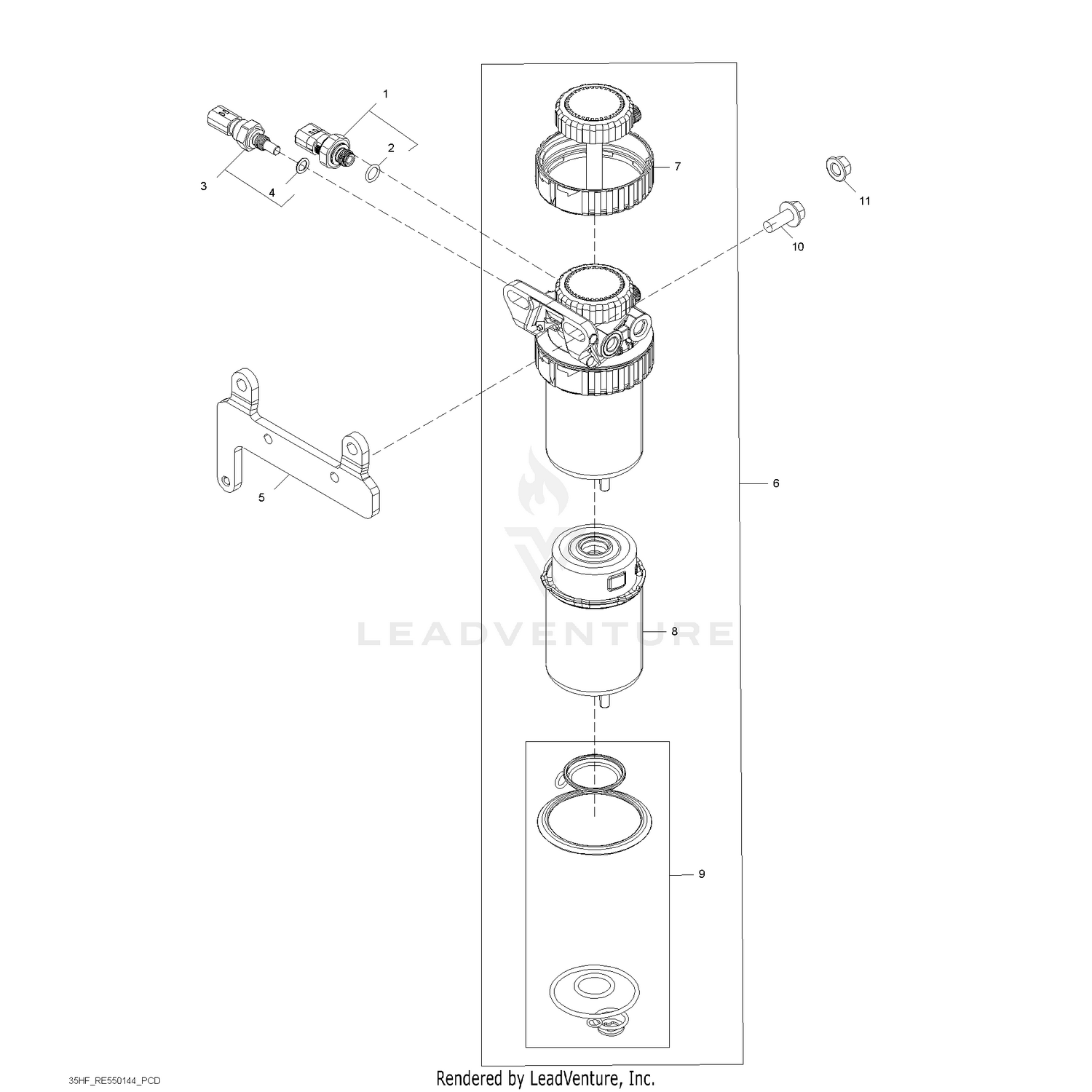 1
2
3
4
7
11
10
5
6
LEADVENTURE
8
9
35HF_RE550144_PCD
Rendered by LeadVenture, Inc.