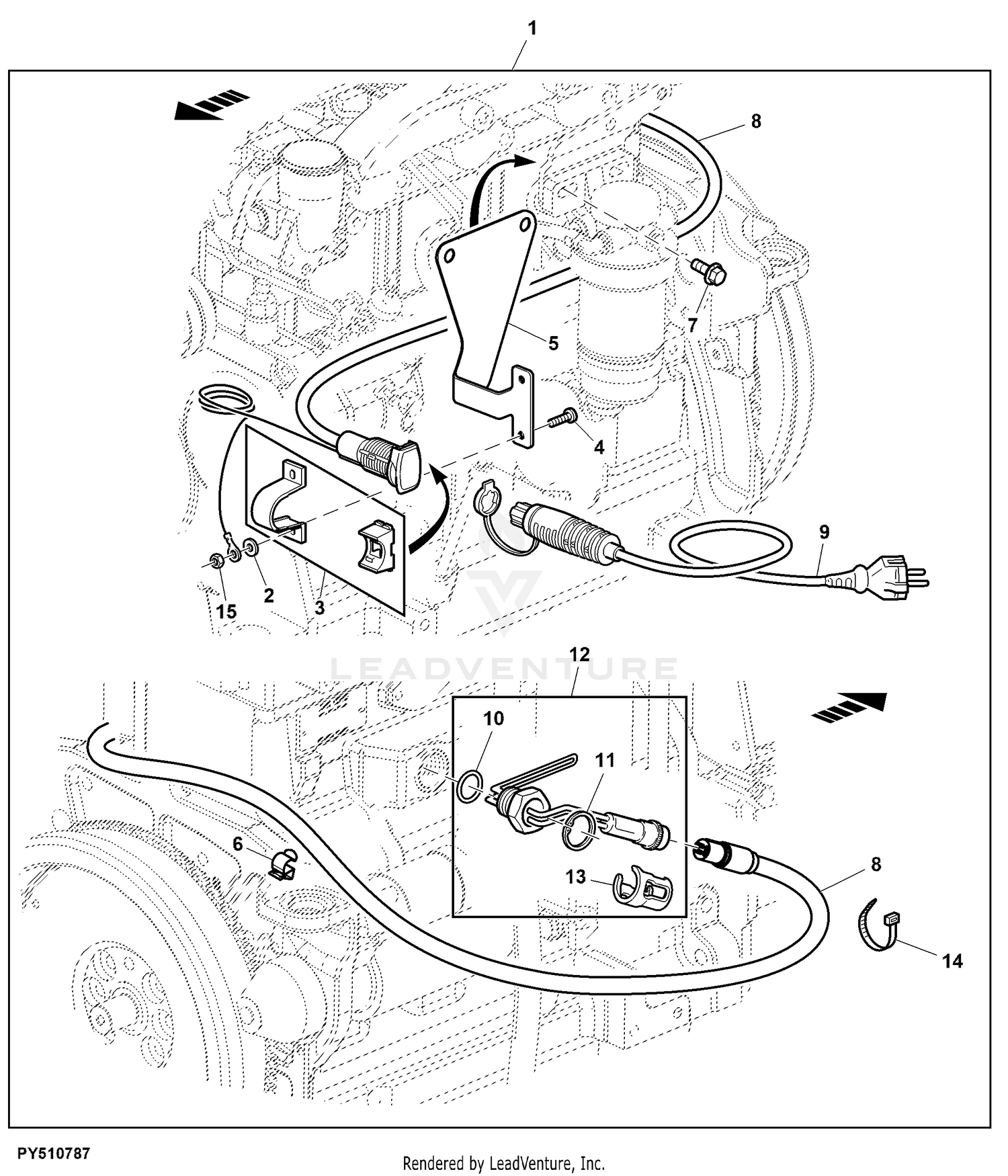 1

8

7

5

4

9

15

2

3

LEADVENTURE

12

10

11

6

13

8

14

PY510787

Rendered by LeadVenture, Inc.