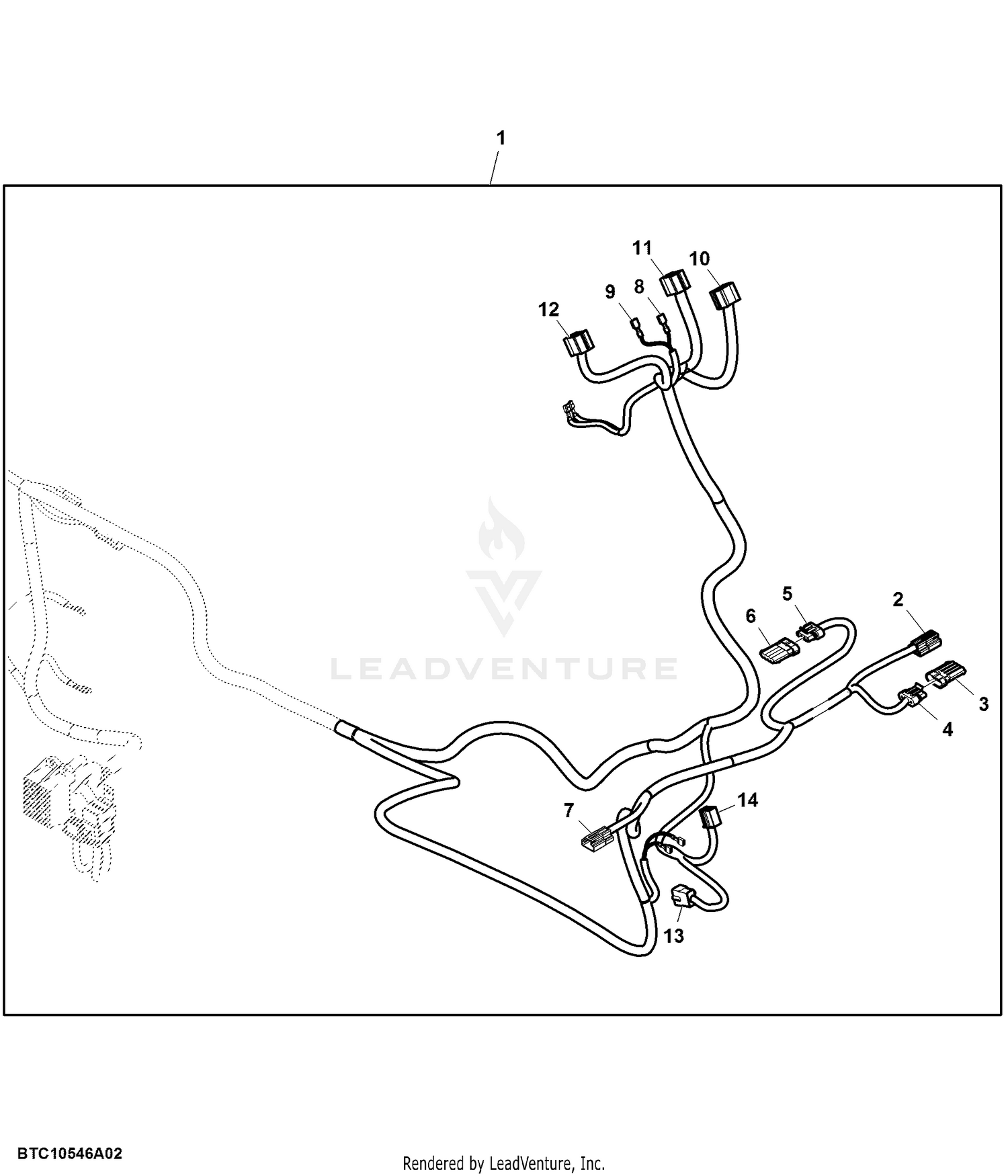 1

11
10
9
8
12

LEADVENTURE

5
6
2
3
4

7
14
13

BTC10546A02

Rendered by LeadVenture, Inc.