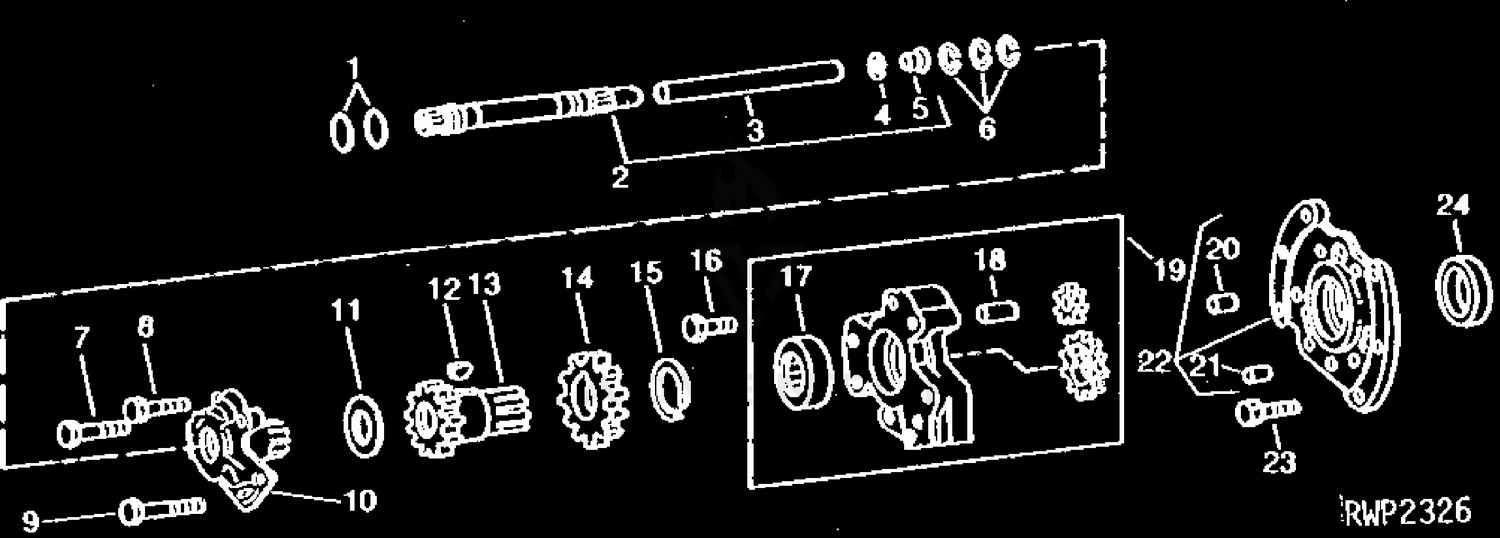 1
2
3
4
5
6
7
8
9
10
11
12
13
14
15
16
17
18
19
20
21
22
23
24
RWP2326