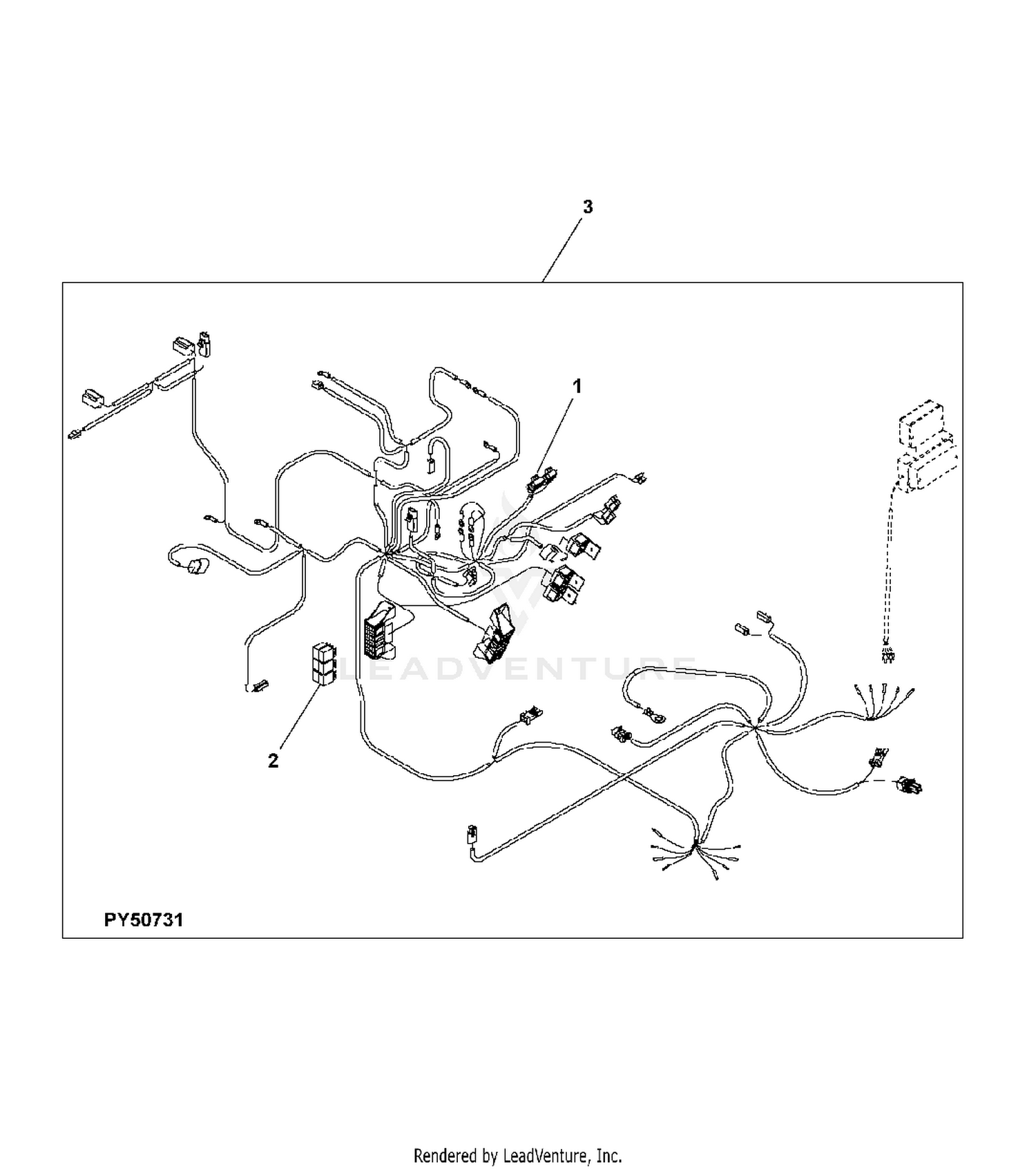 3

1

LEADVENTURE

2

PY50731

Rendered by LeadVenture, Inc.