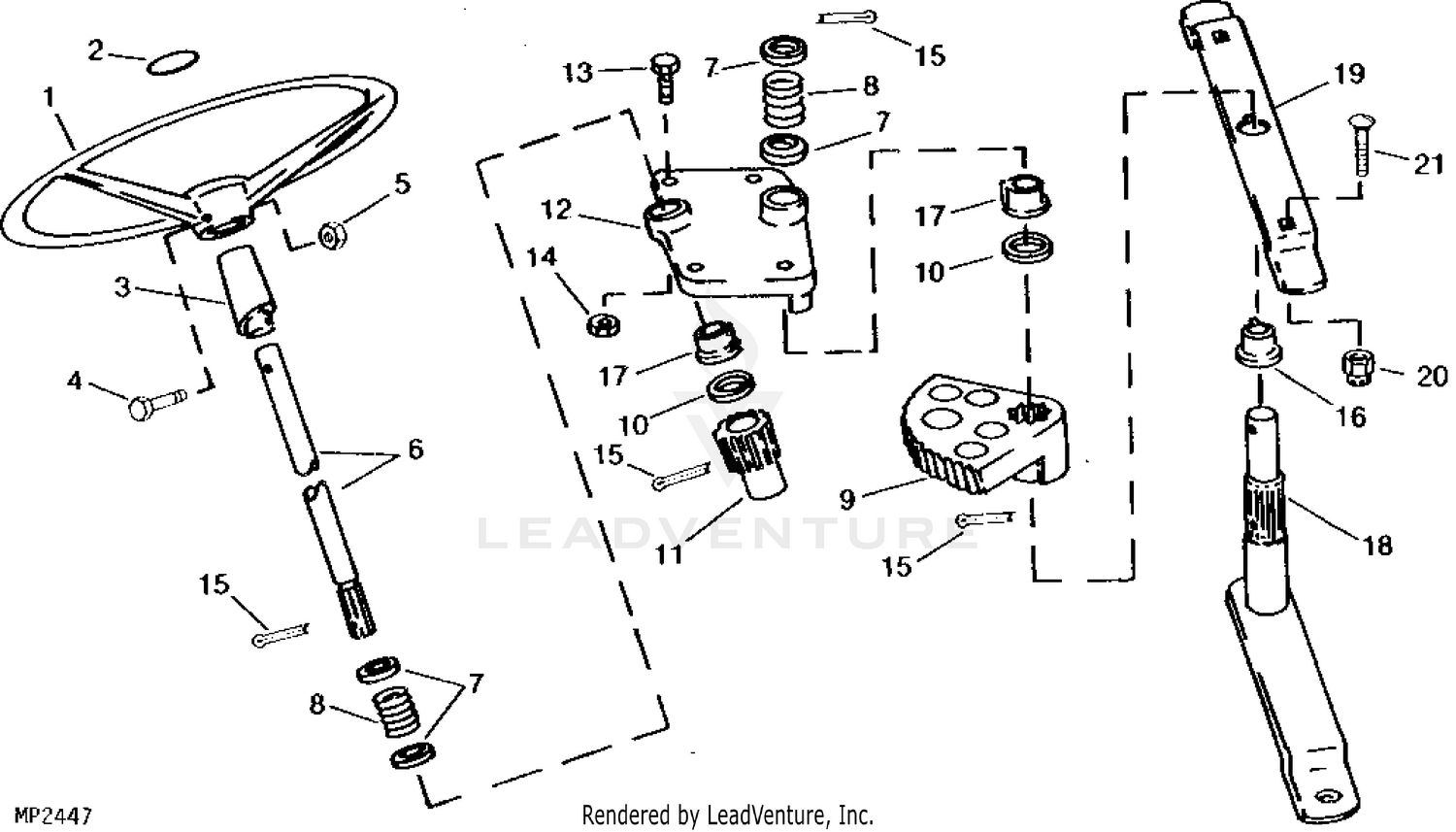 2
1
5
3
4
6
15
8
7
13
7
15
8
7
12
14
17
10
15
11
17
10
9
15
19
21
20
16
18
LEADVENTURE
MP2447
Rendered by LeadVenture, Inc.