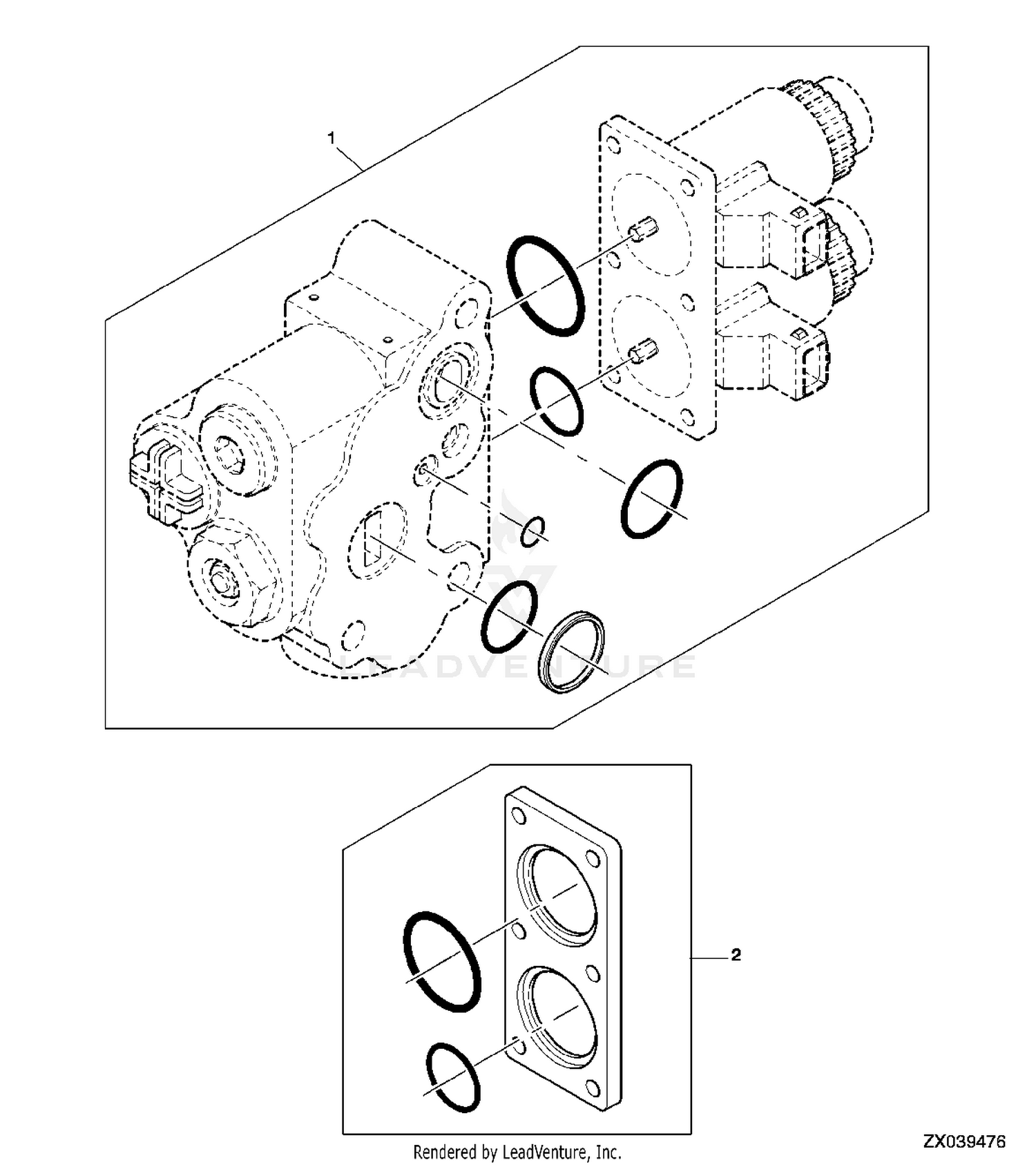 1

LEADVENTURE

2

Rendered by LeadVenture, Inc.

ZX039476