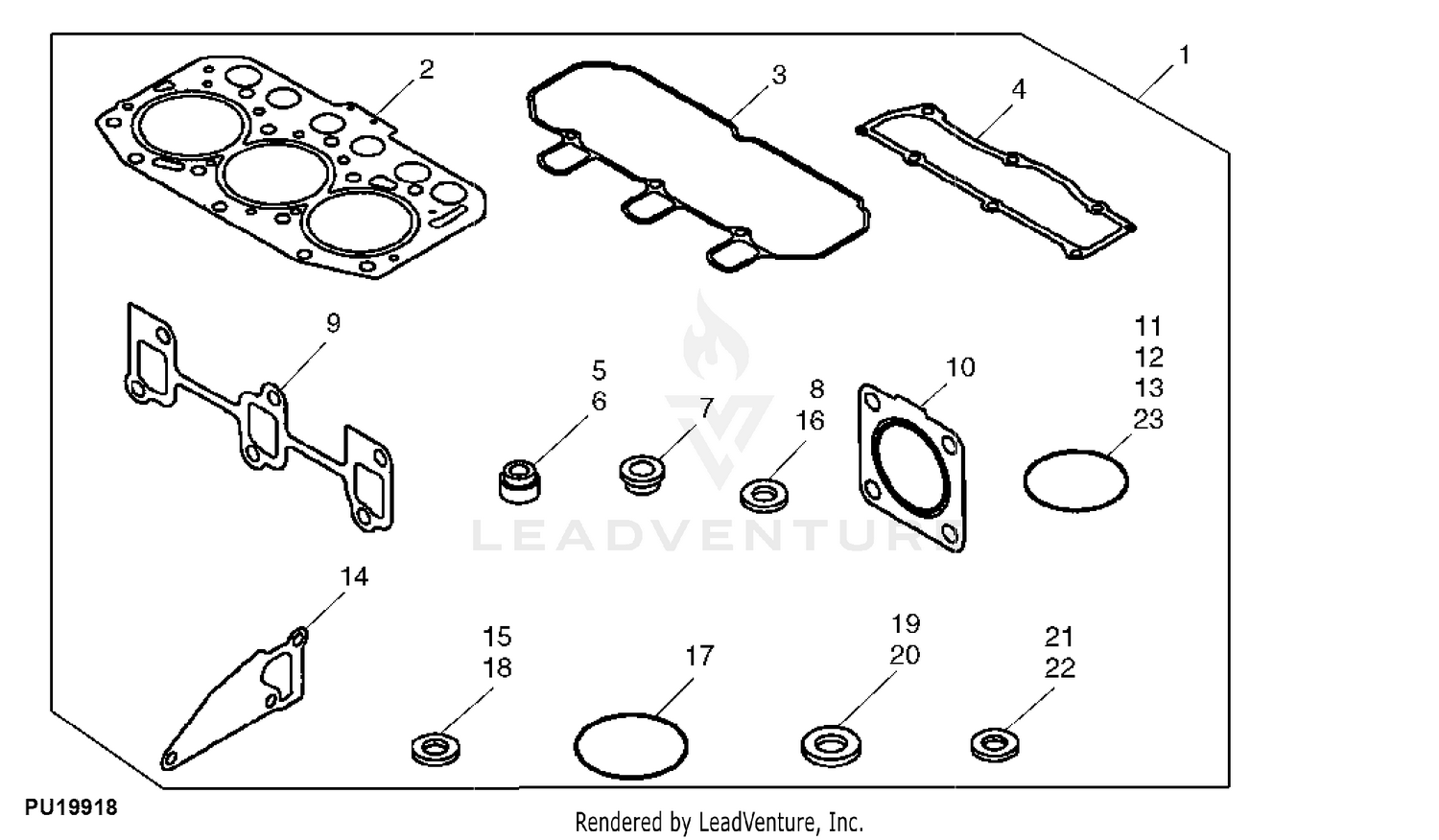 2
3
4
1
9
5
6
7
8
16
10
11
12
13
23
LEADVENTURE
14
15
18
17
19
20
21
22
PU19918
Rendered by LeadVenture, Inc.