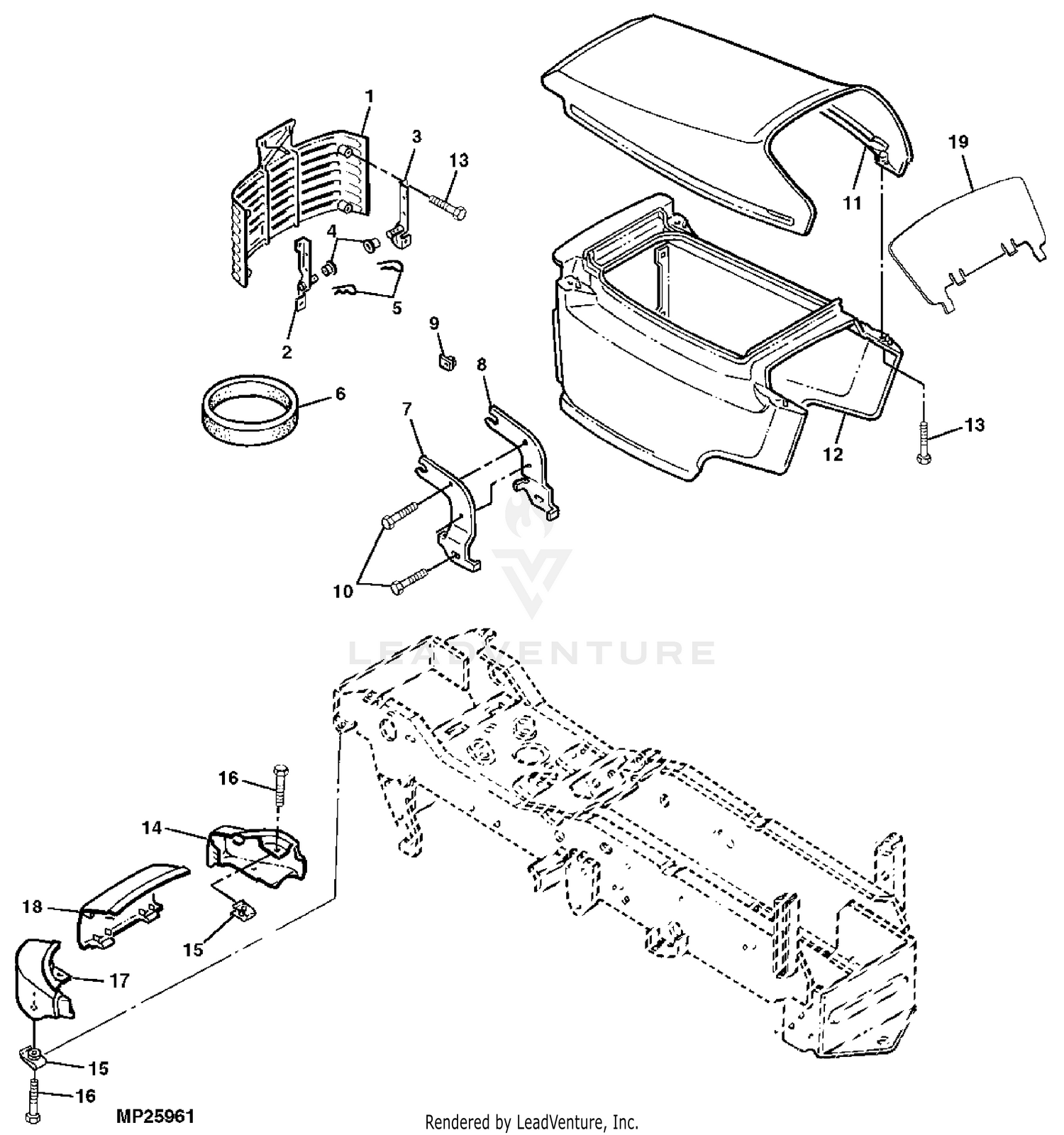 1
3
13
19
11
4
5
2
9
8
6
7
12
13
10
LEADVENTURE
16
14
18
15
17
15
16
MP25961
Rendered by LeadVenture, Inc.