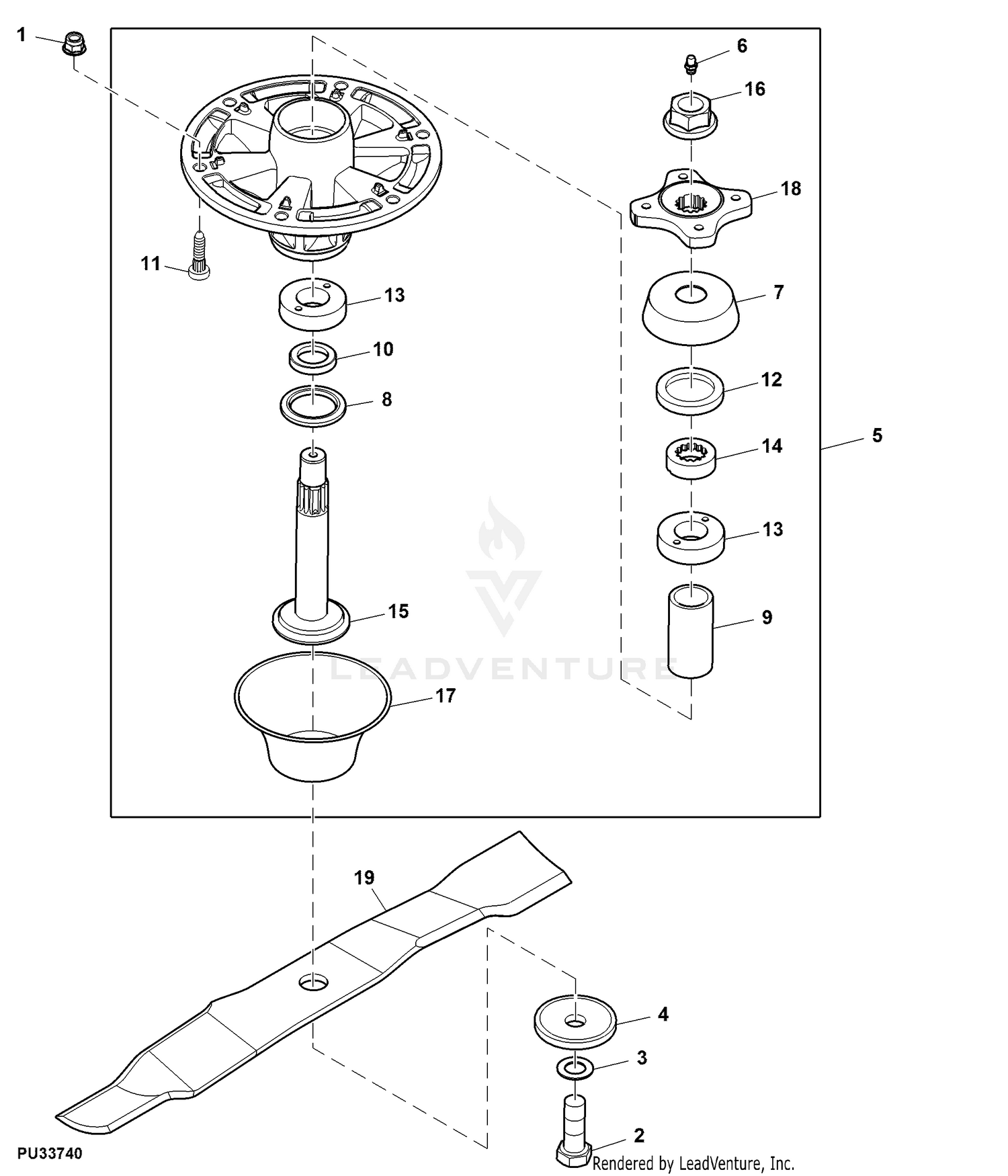 1
6
16
18
11
13
7
10
12
8
5
14
13
15
9
LEADVENTURE
17
19
4
3
2
PU33740
Rendered by LeadVenture, Inc.