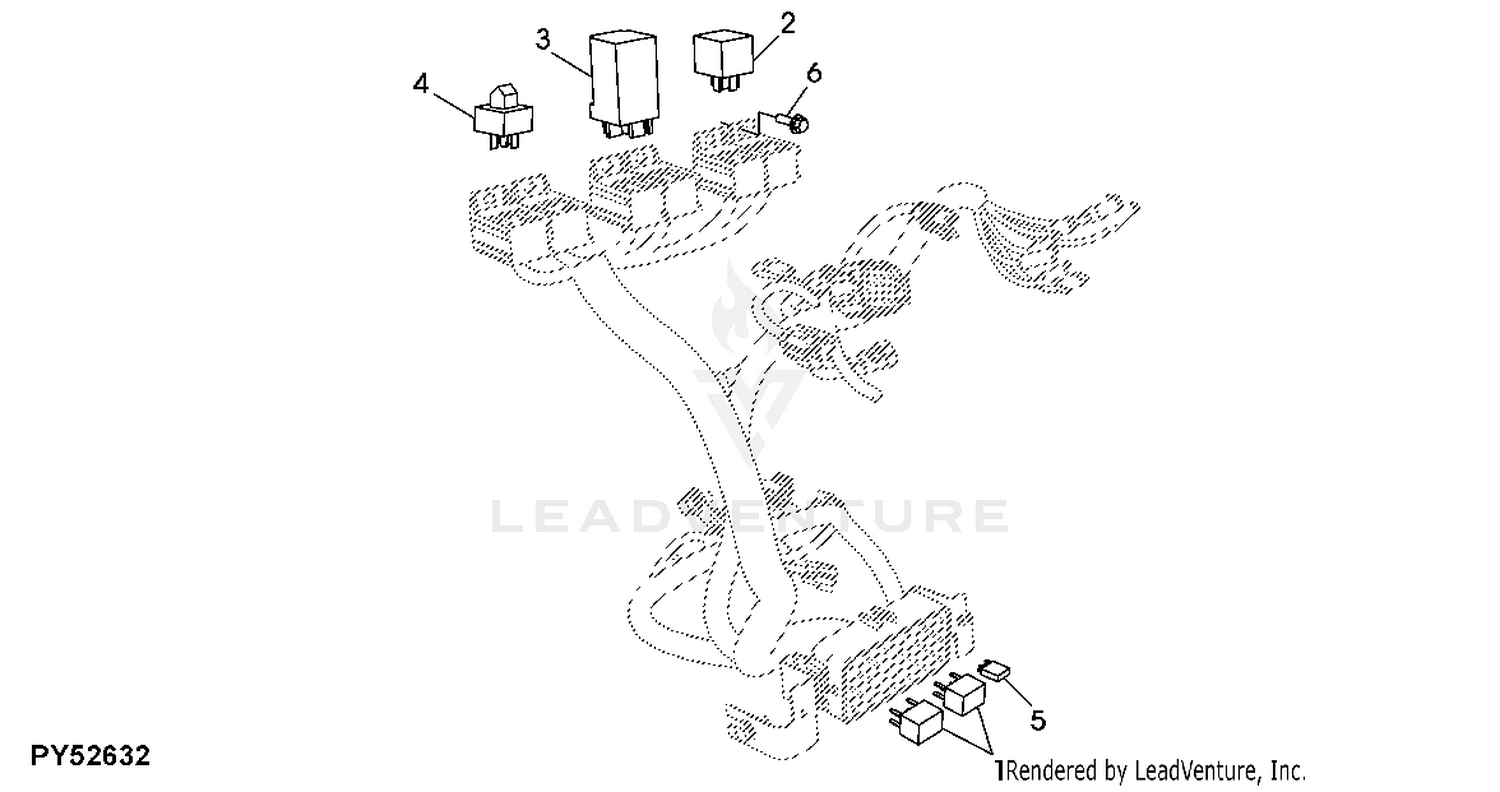 3
2
4
6
LEADVENTURE
5
PY52632
1
Rendered by LeadVenture, Inc.