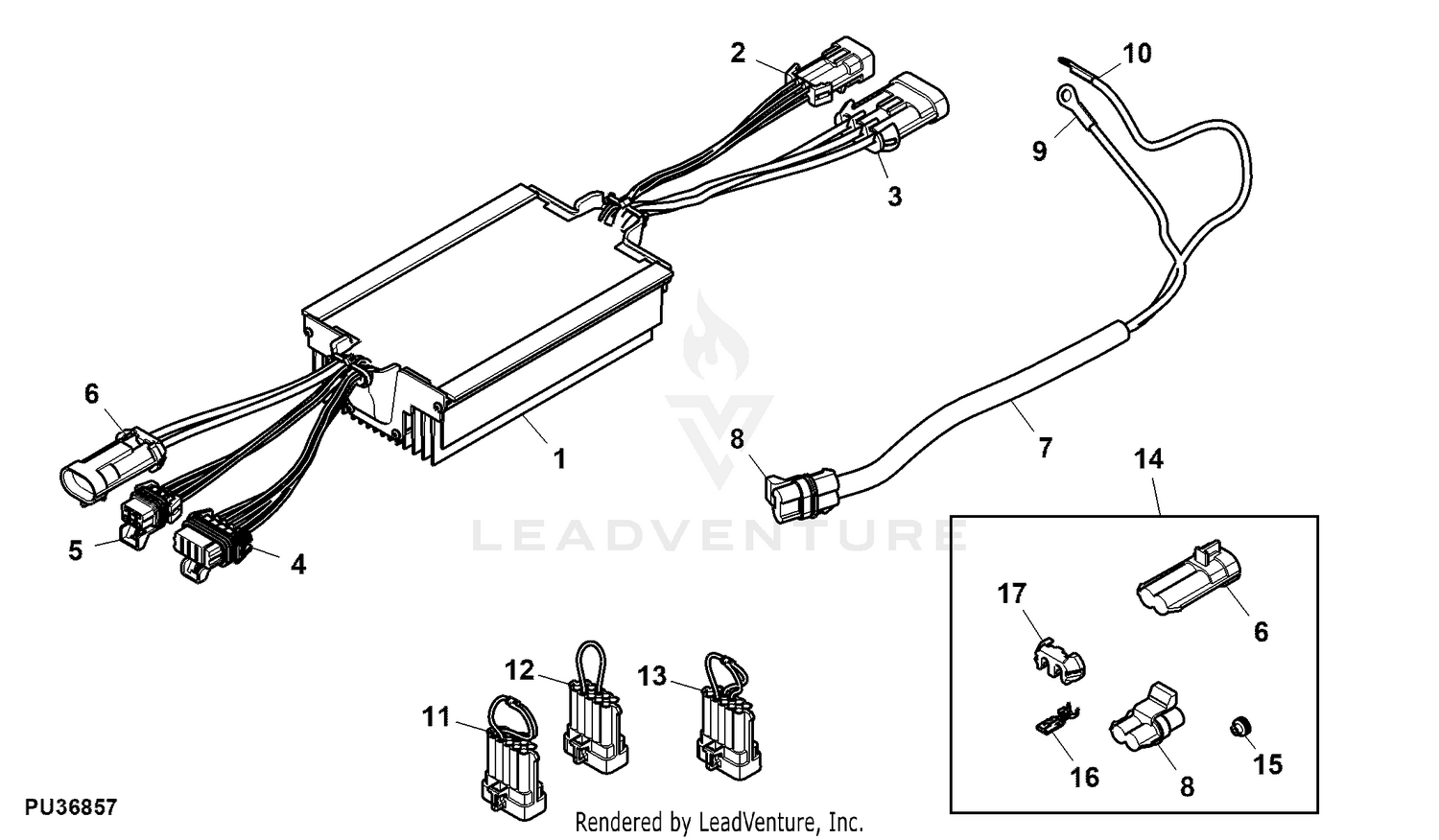 2
10
9
3
6
1
8
7
14
5
4
LEADVENTURE
17
6
12
13
11
16
8
15
PU36857
Rendered by LeadVenture, Inc.