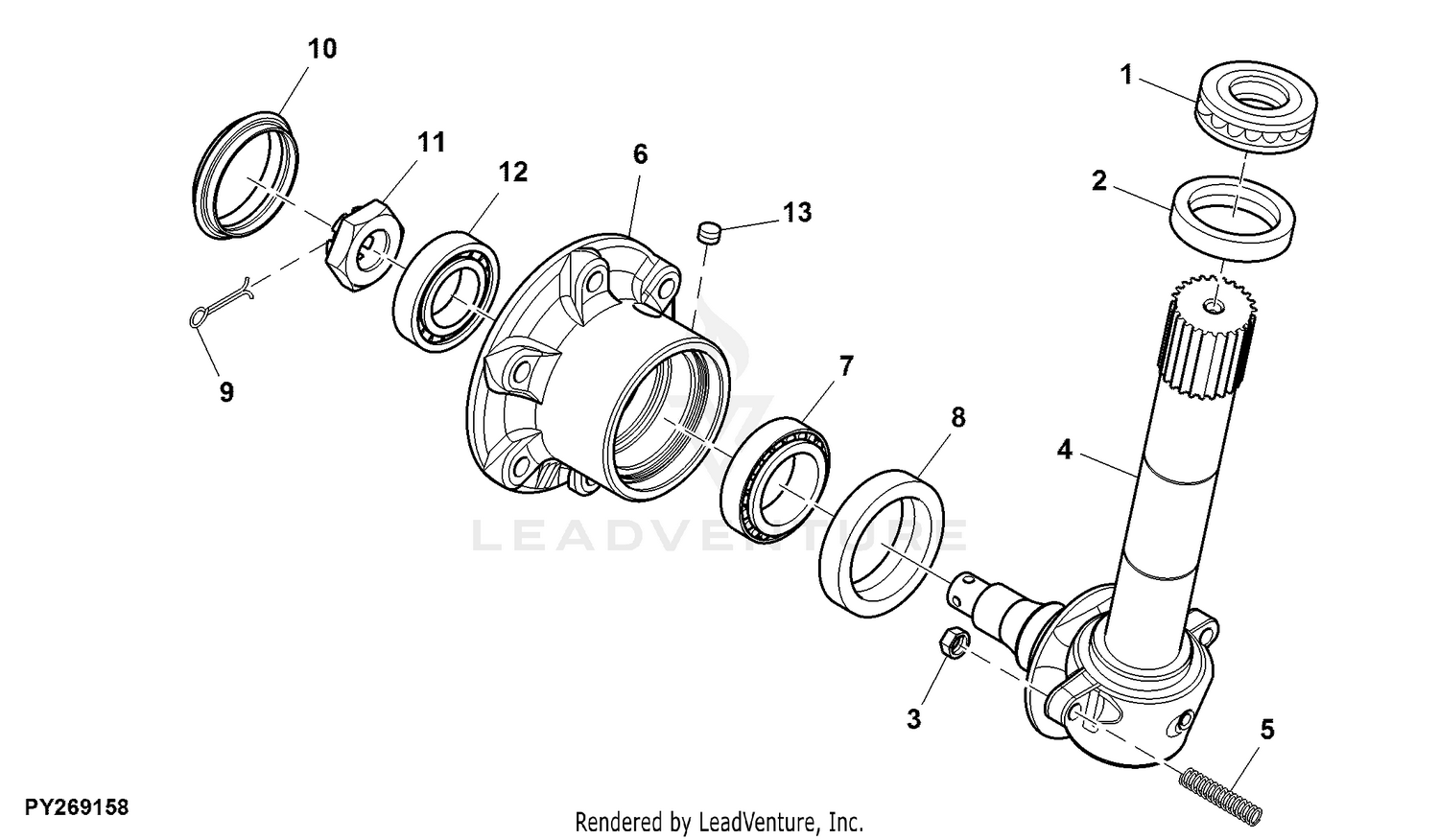 10
11
12
6
13
1
2
9
7
8
4
LEADVENTURE
3
5
PY269158
Rendered by LeadVenture, Inc.