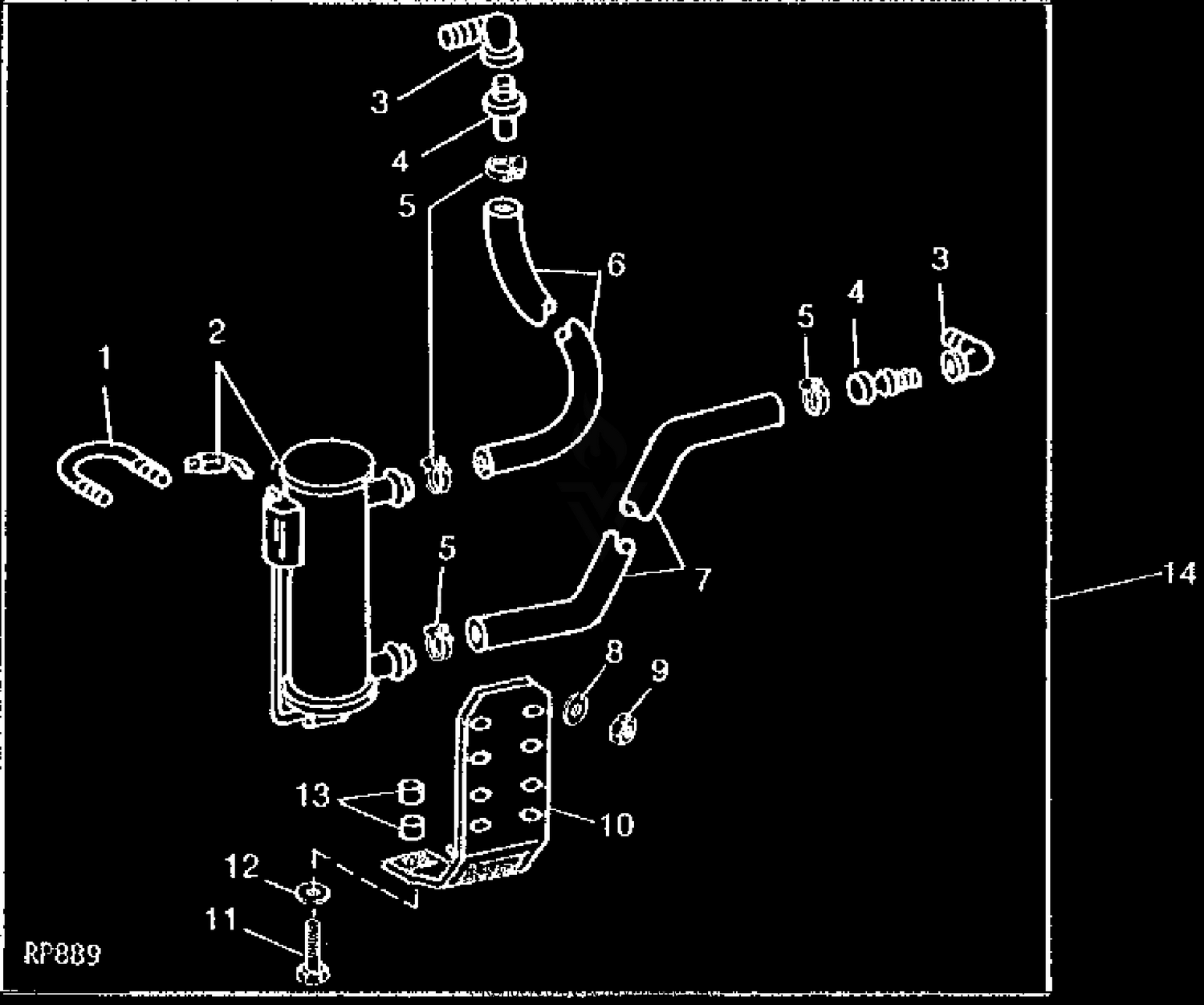 3
4
5
6
3
4
5
2
1
5
7
14
8
9
13
10
12
11
RP889